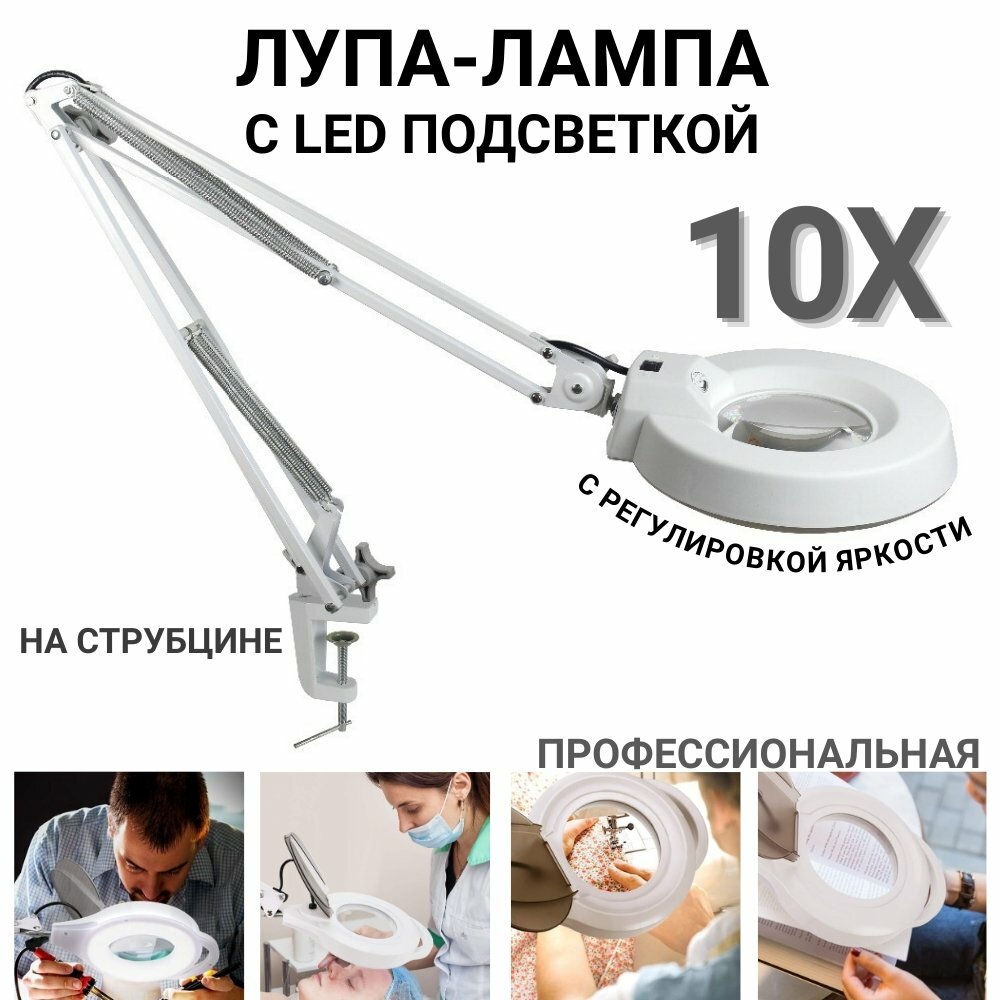 ЛУПА-ЛАМПА
С LED ПОДСВЕТКОЙ

10X

С РЕГУЛИРОВКОЙ ЯРКОСТИ

НА СТРУБЦИНЕ

ПРОФЕССИОНАЛЬНАЯ