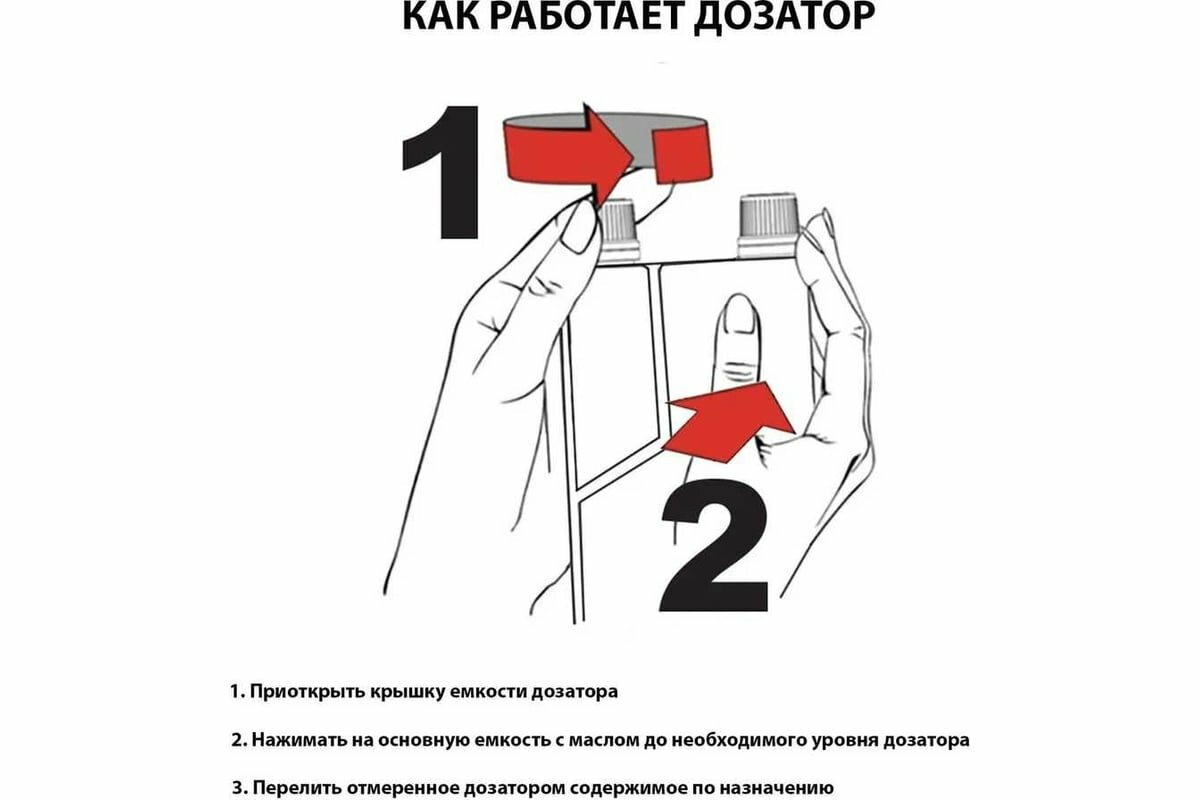 КАК РАБОТАЕТ ДОЗАТОР

1

2

1. Приоткрыть крышку емкости дозатора

2. Нажимать на основную емкость с маслом до необходимого уровня дозатора

3. Перелить отмеренное дозатором содержимое по назначению