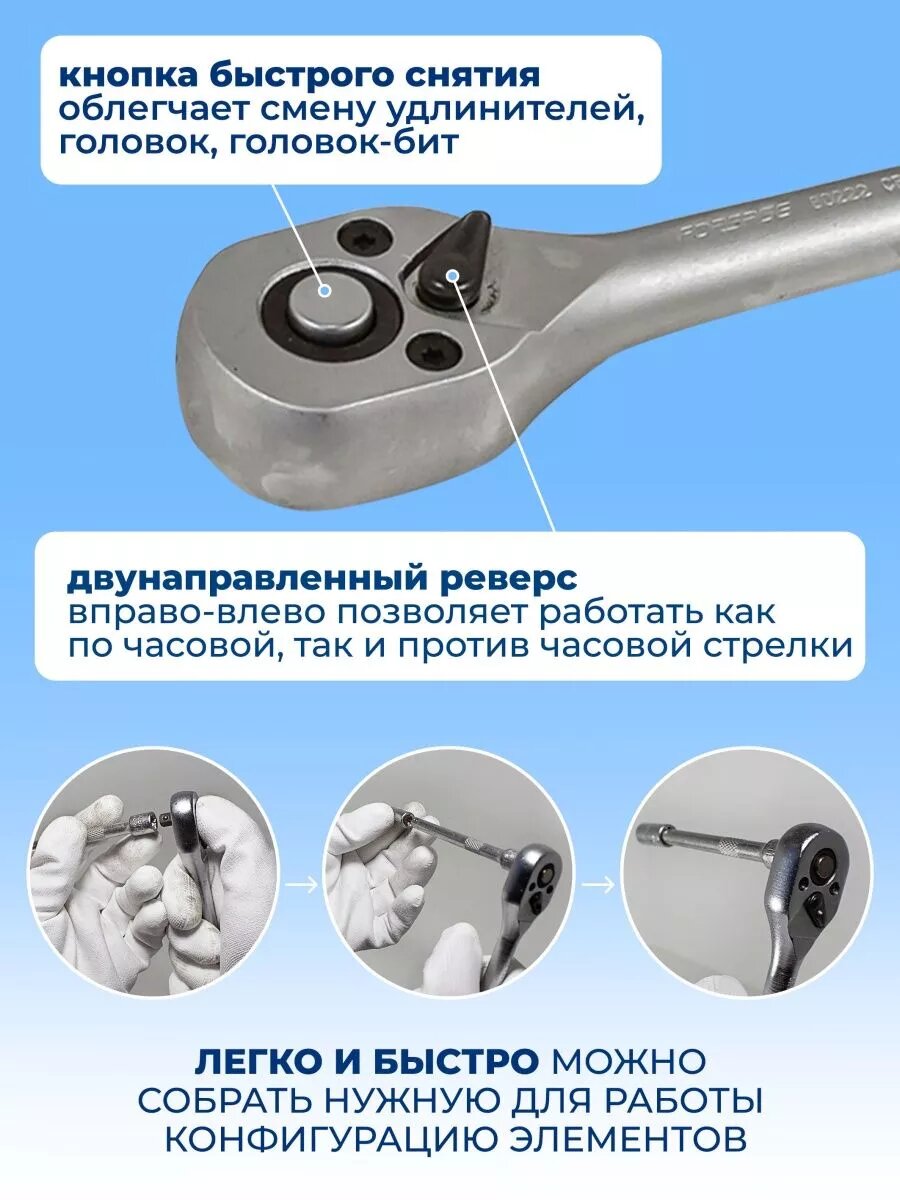 кнопка быстрого снятия
облегчает смену удлинителей, головок, головок-бит

FORSAGE 80222 CR

двунаправленный реверс
вправо-влево позволяет работать как по часовой, так и против часовой стрелки

ЛЕГКО И БЫСТРО МОЖНО СОБРАТЬ НУЖНУЮ ДЛЯ РАБОТЫ КОНФИГУРАЦИЮ ЭЛЕМЕНТОВ