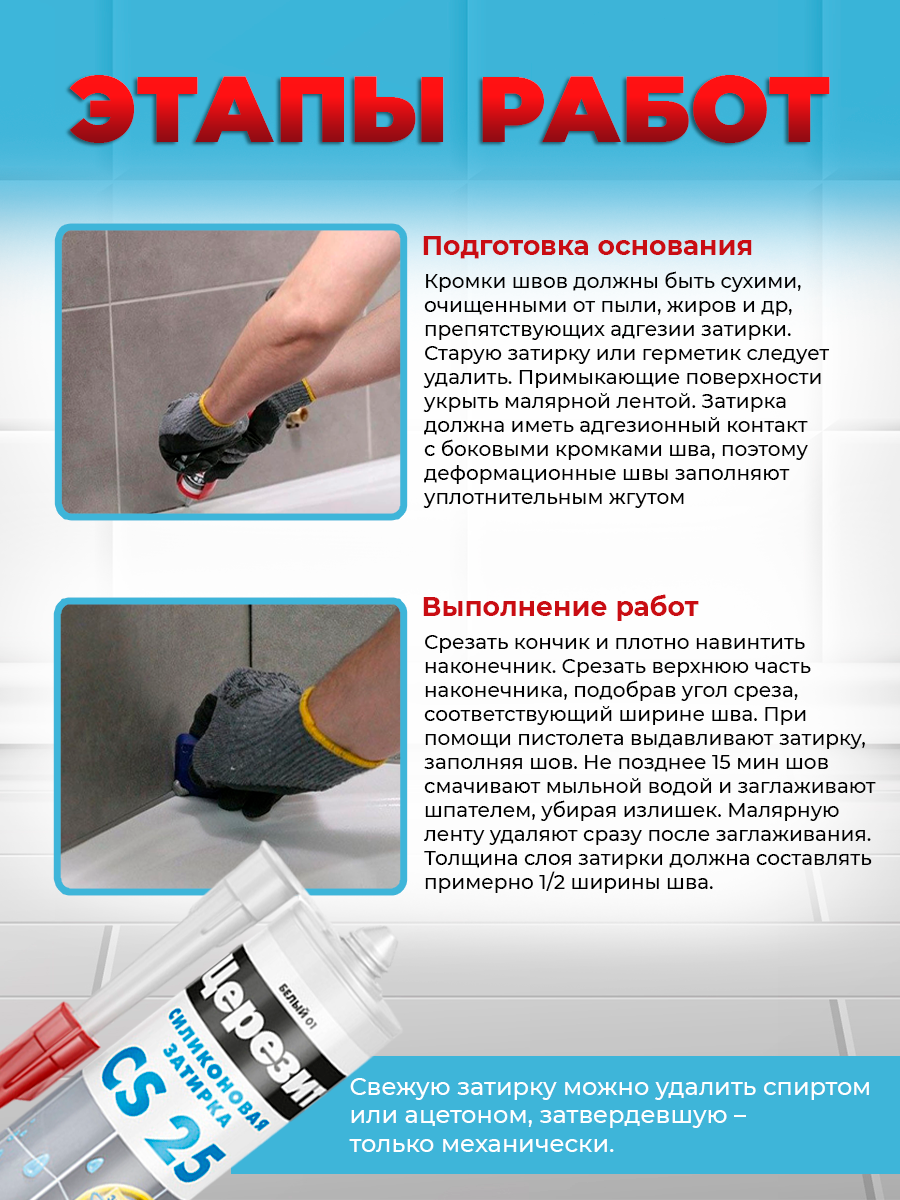 ЭТАПЫ РАБОТ

Подготовка основания

Кромки швов должны быть сухими, очищенными от пыли, жиров и др, препятствующих адгезии затирки. Старую затирку или герметик следует удалить. Примыкающие поверхности укрыть малярной лентой. Затирка должна иметь адгезионный контакт с боковыми кромками шва, поэтому деформационные швы заполняют уплотнительным жгутом

Выполнение работ

Срезать кончик и плотно навинтить наконечник. Срезать верхнюю часть наконечника, подобрав угол среза, соответствующий ширине шва. При помощи пистолета выдавливают затирку, заполняя шов. Не позднее 15 мин шов смачивают мыльной водой и заглаживают шпателем, убирая излишек. Малярную ленту удаляют сразу после заглаживания. Толщина слоя затирки должна составлять примерно 1/2 ширины шва.

Церезит
БЕЛЫЙ 01
СИЛИКОНОВАЯ ЗАТИРКА
CS 25

Свежую затирку можно удалить спиртом или ацетоном, затвердевшую – только механически.