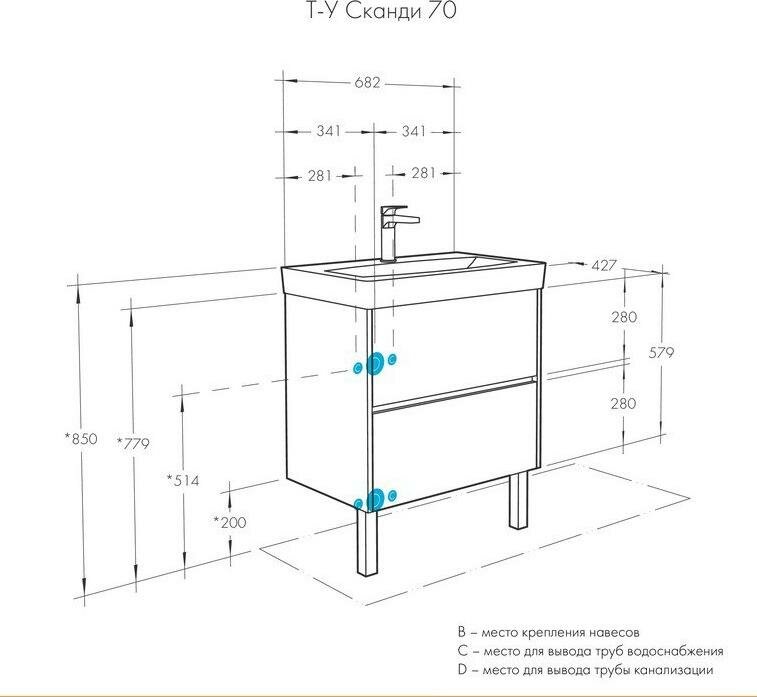 Т-У Сканди 70

682

341

341

281

281

427

280

579

280

*850

*779

*514

*200

B – место крепления навесов
C – место для вывода труб водоснабжения
D – место для вывода трубы канализации