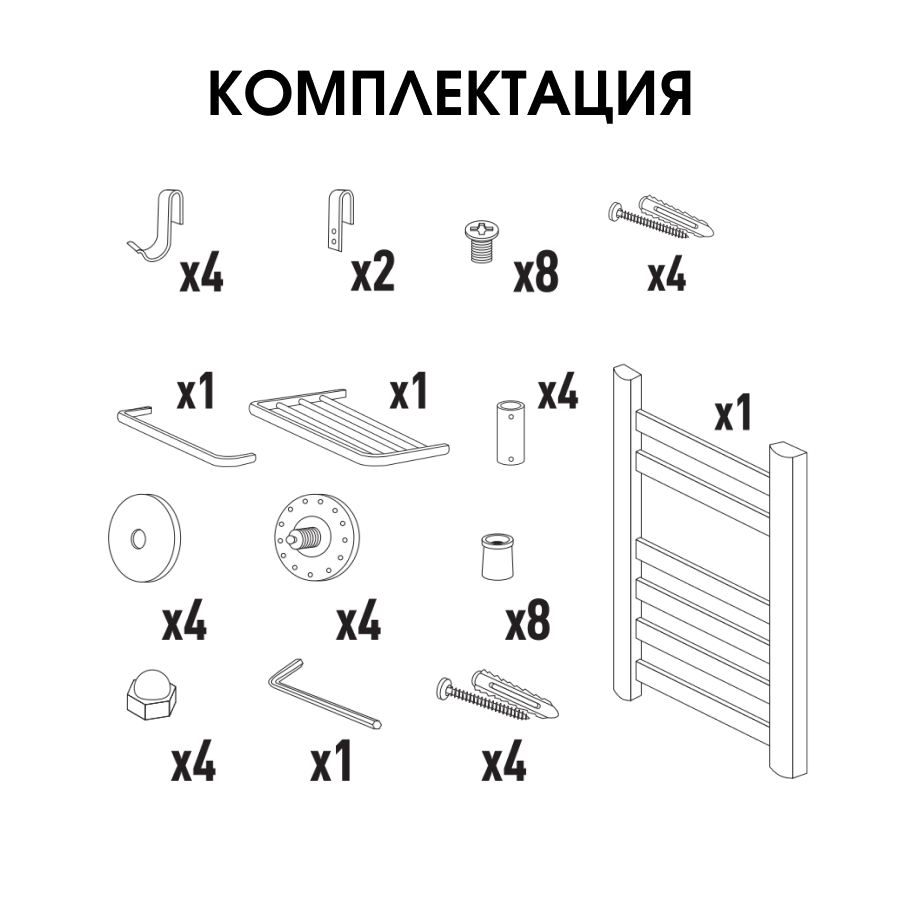 КОМПЛЕКТАЦИЯ

x4
x2
x8
x4

x1
x1
x4
x1

x4
x4
x8

x4
x1
x4