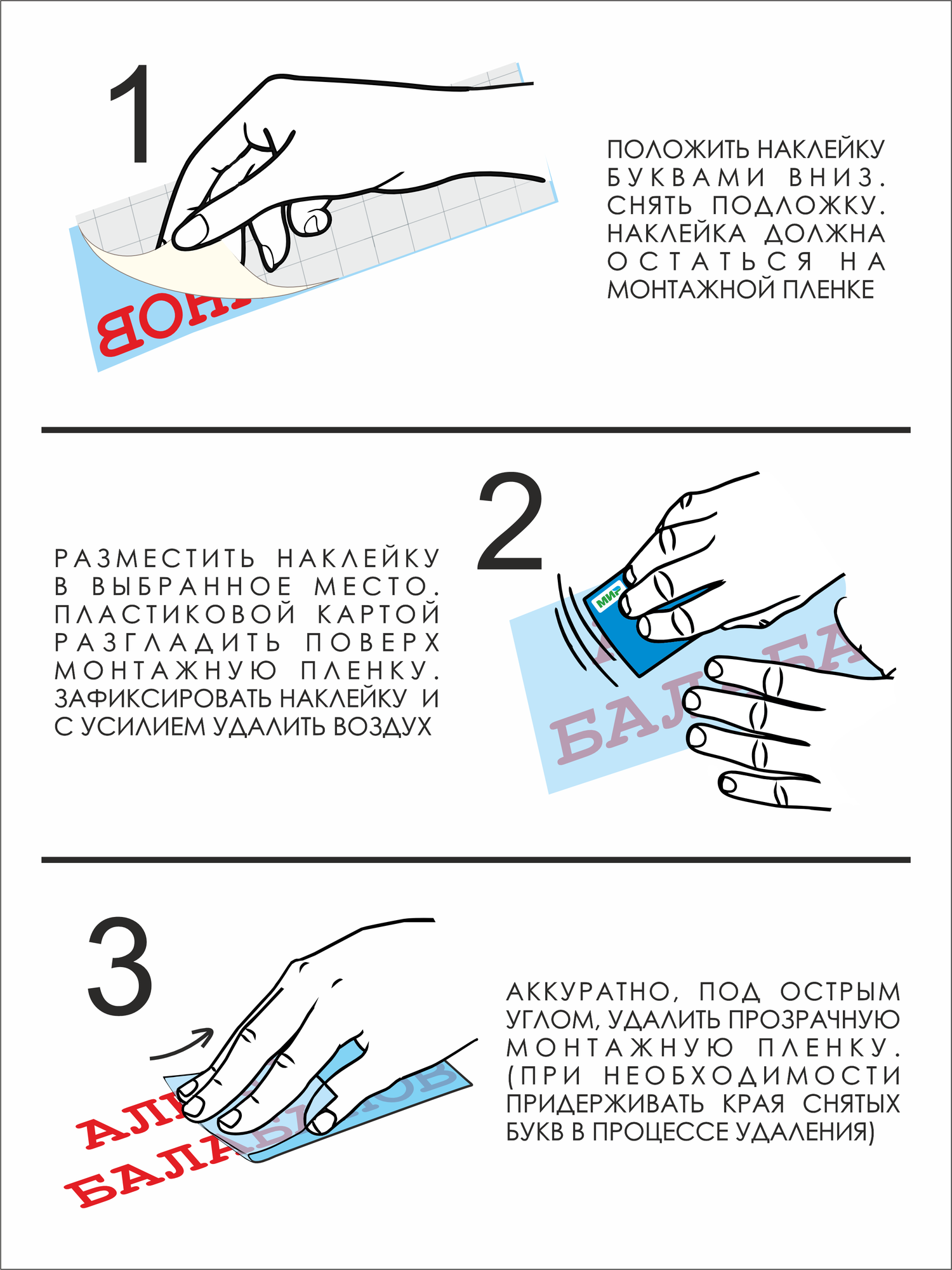 1

ПОЛОЖИТЬ НАКЛЕЙКУ БУКВАМИ ВНИЗ. СНЯТЬ ПОДЛОЖКУ. НАКЛЕЙКА ДОЛЖНА ОСТАТЬСЯ НА МОНТАЖНОЙ ПЛЕНКЕ

2

РАЗМЕСТИТЬ НАКЛЕЙКУ В ВЫБРАННОЕ МЕСТО. ПЛАСТИКОВОЙ КАРТОЙ РАЗГЛАДИТЬ ПОВЕРХ МОНТАЖНУЮ ПЛЕНКУ. ЗАФИКСИРОВАТЬ НАКЛЕЙКУ И С УСИЛИЕМ УДАЛИТЬ ВОЗДУХ

МИР

БАЛ БА

3

АККУРАТНО, ПОД ОСТРЫМ УГЛОМ, УДАЛИТЬ ПРОЗРАЧНУЮ МОНТАЖНУЮ ПЛЕНКУ. (ПРИ НЕОБХОДИМОСТИ ПРИДЕРЖИВАТЬ КРАЯ СНЯТЫХ БУКВ В ПРОЦЕССЕ УДАЛЕНИЯ)

АЛ
БАЛА