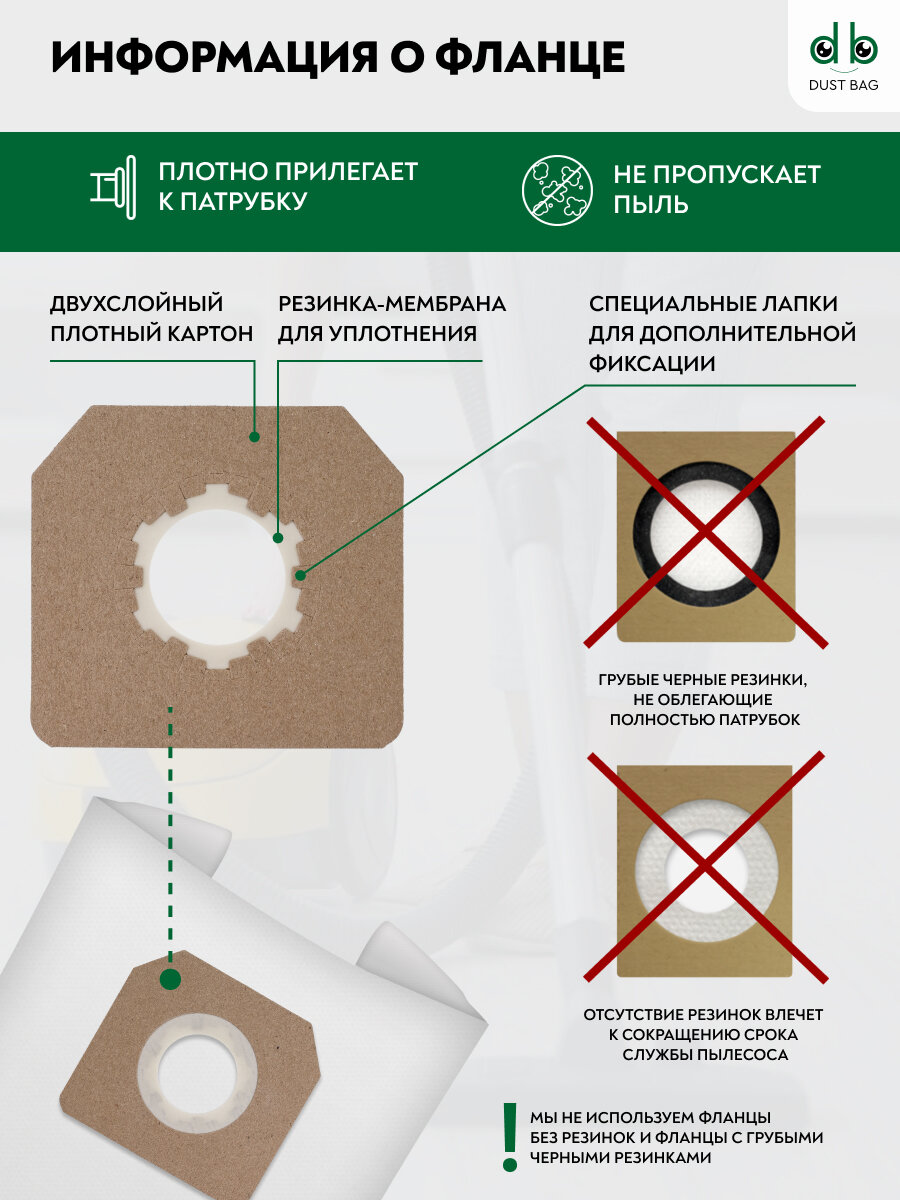 ИНФОРМАЦИЯ О ФЛАНЦЕ

db
DUST BAG

ПЛОТНО ПРИЛЕГАЕТ К ПАТРУБКУ

НЕ ПРОПУСКАЕТ ПЫЛЬ

ДВУХСЛОЙНЫЙ ПЛОТНЫЙ КАРТОН

РЕЗИНКА-МЕМБРАНА ДЛЯ УПЛОТНЕНИЯ

СПЕЦИАЛЬНЫЕ ЛАПКИ ДЛЯ ДОПОЛНИТЕЛЬНОЙ ФИКСАЦИИ

ГРУБЫЕ ЧЕРНЫЕ РЕЗИНКИ, НЕ ОБЛЕГАЮЩИЕ ПОЛНОСТЬЮ ПАТРУБОК

ОТСУТСТВИЕ РЕЗИНОК ВЛЕЧЕТ К СОКРАЩЕНИЮ СРОКА СЛУЖБЫ ПЫЛЕСОСА

!
МЫ НЕ ИСПОЛЬЗУЕМ ФЛАНЦЫ БЕЗ РЕЗИНОК И ФЛАНЦЫ С ГРУБЫМИ ЧЕРНЫМИ РЕЗИНКАМИ