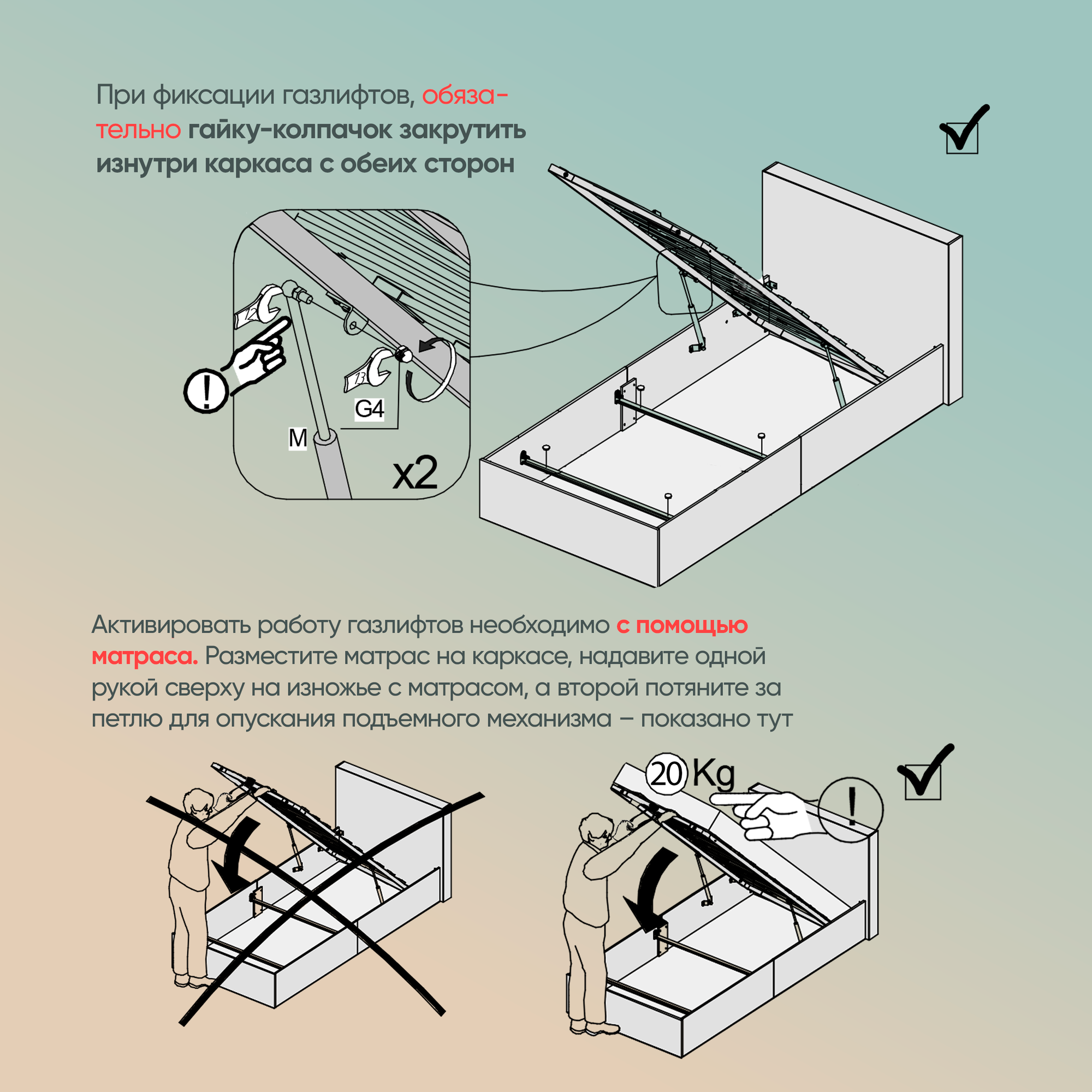 При фиксации газлифтов, обязательно гайку-колпачок закрутить изнутри каркаса с обеих сторон

12

13

G4

M

x2

!

Активировать работу газлифтов необходимо с помощью матраса. Разместите матрас на каркасе, надавите одной рукой сверху на изножье с матрасом, а второй потяните за петлю для опускания подъемного механизма – показано тут

20 Kg

!