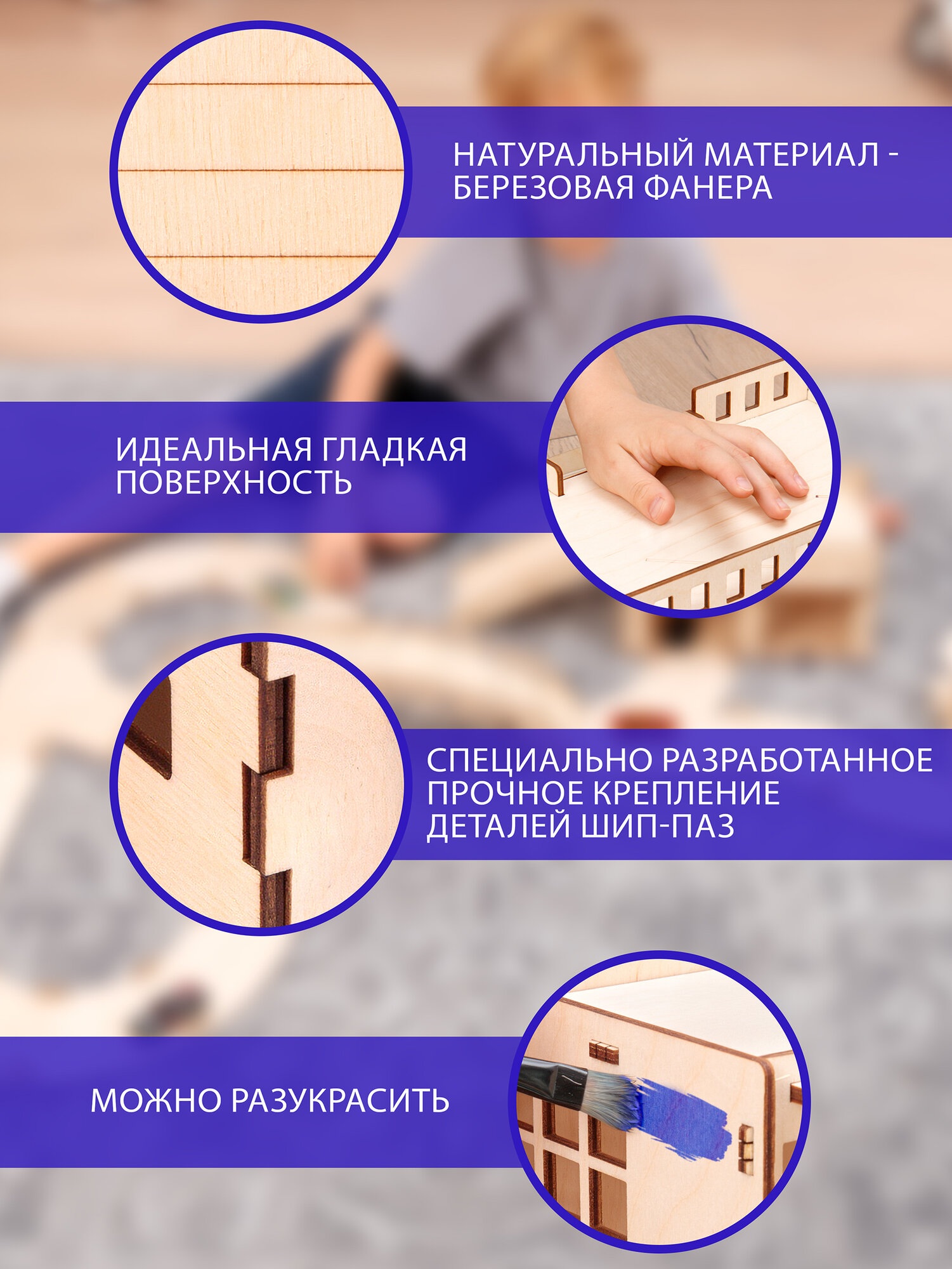 НАТУРАЛЬНЫЙ МАТЕРИАЛ - БЕРЕЗОВАЯ ФАНЕРА

ИДЕАЛЬНАЯ ГЛАДКАЯ ПОВЕРХНОСТЬ

СПЕЦИАЛЬНО РАЗРАБОТАННОЕ ПРОЧНОЕ КРЕПЛЕНИЕ ДЕТАЛЕЙ ШИП-ПАЗ

МОЖНО РАЗУКРАСИТЬ