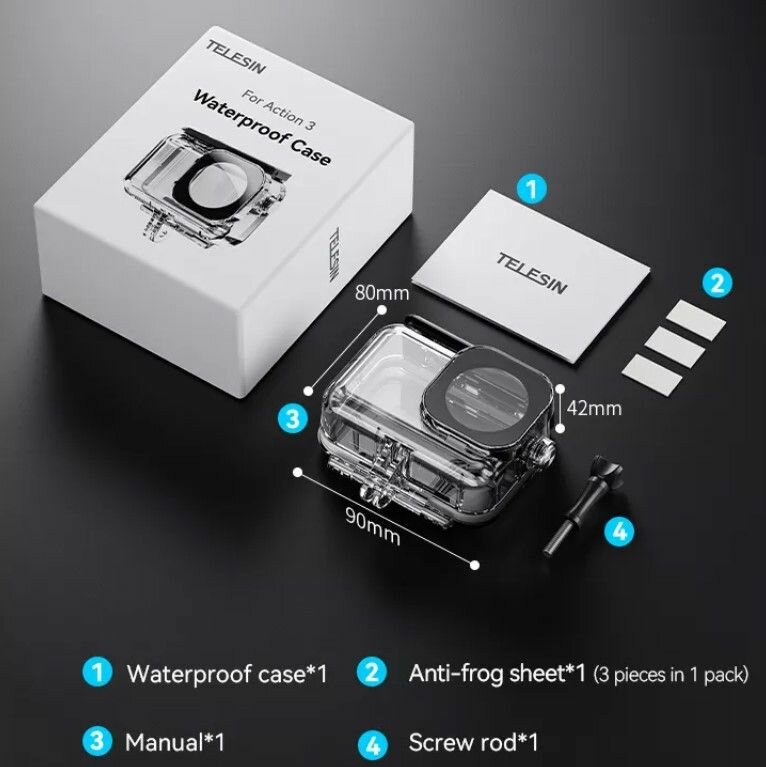 TELESIN
For Action 3
Waterproof Case

TELESIN

1

TELESIN

2

80mm

3

42mm

90mm

4

1 Waterproof case*1
2 Anti-frog sheet*1 (3 pieces in 1 pack)
3 Manual*1
4 Screw rod*1