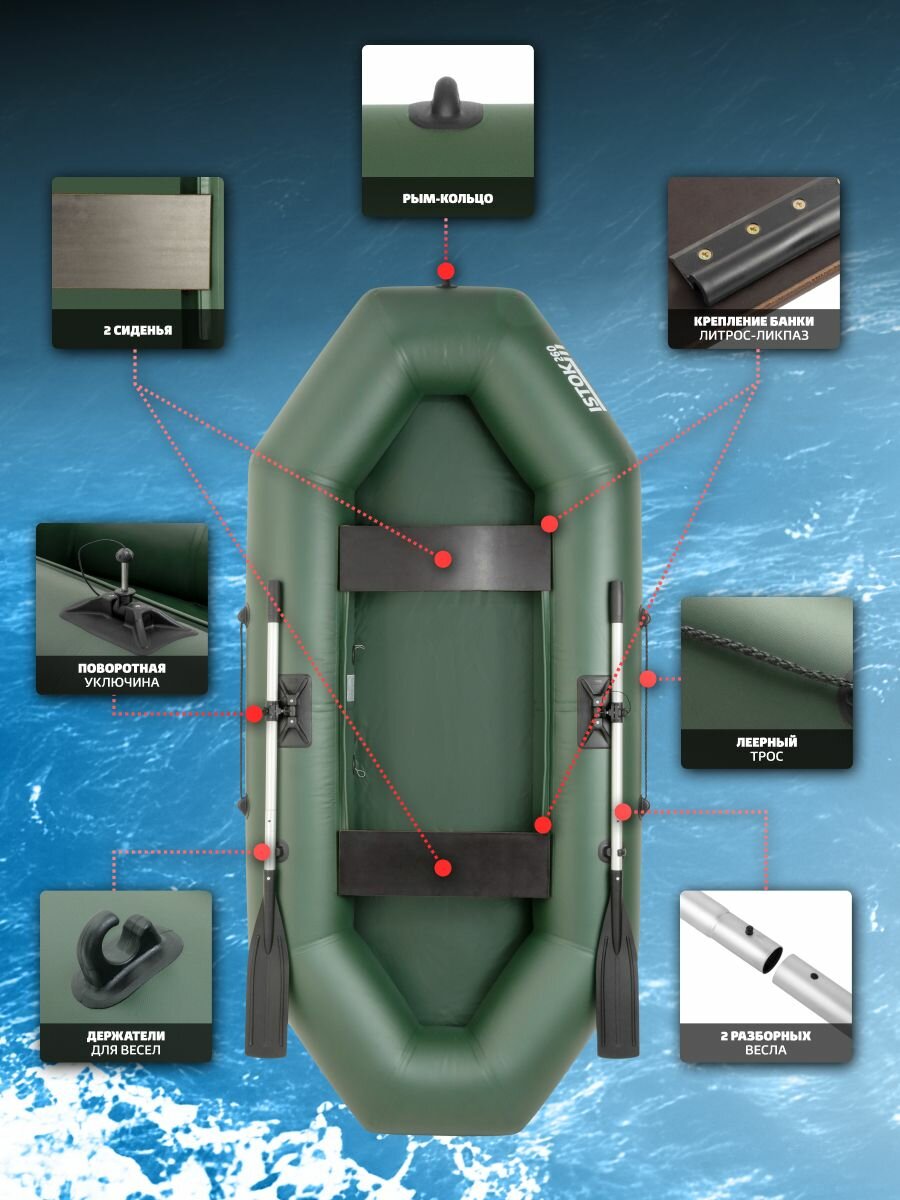 РЫМ-КОЛЬЦО

2 СИДЕНЬЯ

КРЕПЛЕНИЕ БАНКИ
ЛИТРОС-ЛИКПАЗ

ISTOK 260

ПОВОРОТНАЯ
УКЛЮЧИНА

ЛЕЕРНЫЙ
ТРОС

ДЕРЖАТЕЛИ
ДЛЯ ВЕСЕЛ

2 РАЗБОРНЫХ
ВЕСЛА