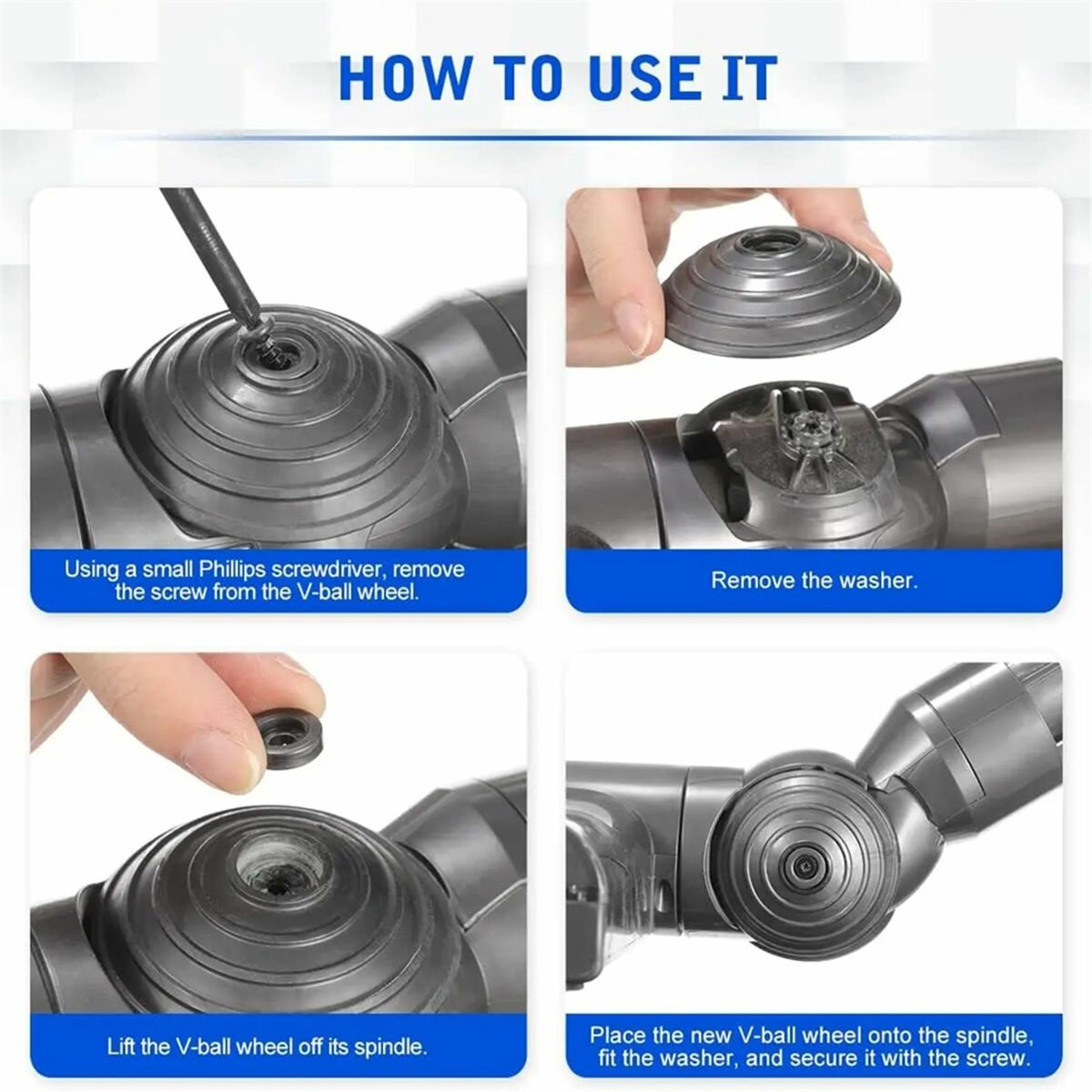 HOW TO USE IT

Using a small Phillips screwdriver, remove the screw from the V-ball wheel.

Remove the washer.

Lift the V-ball wheel off its spindle.

Place the new V-ball wheel onto the spindle, fit the washer, and secure it with the screw.