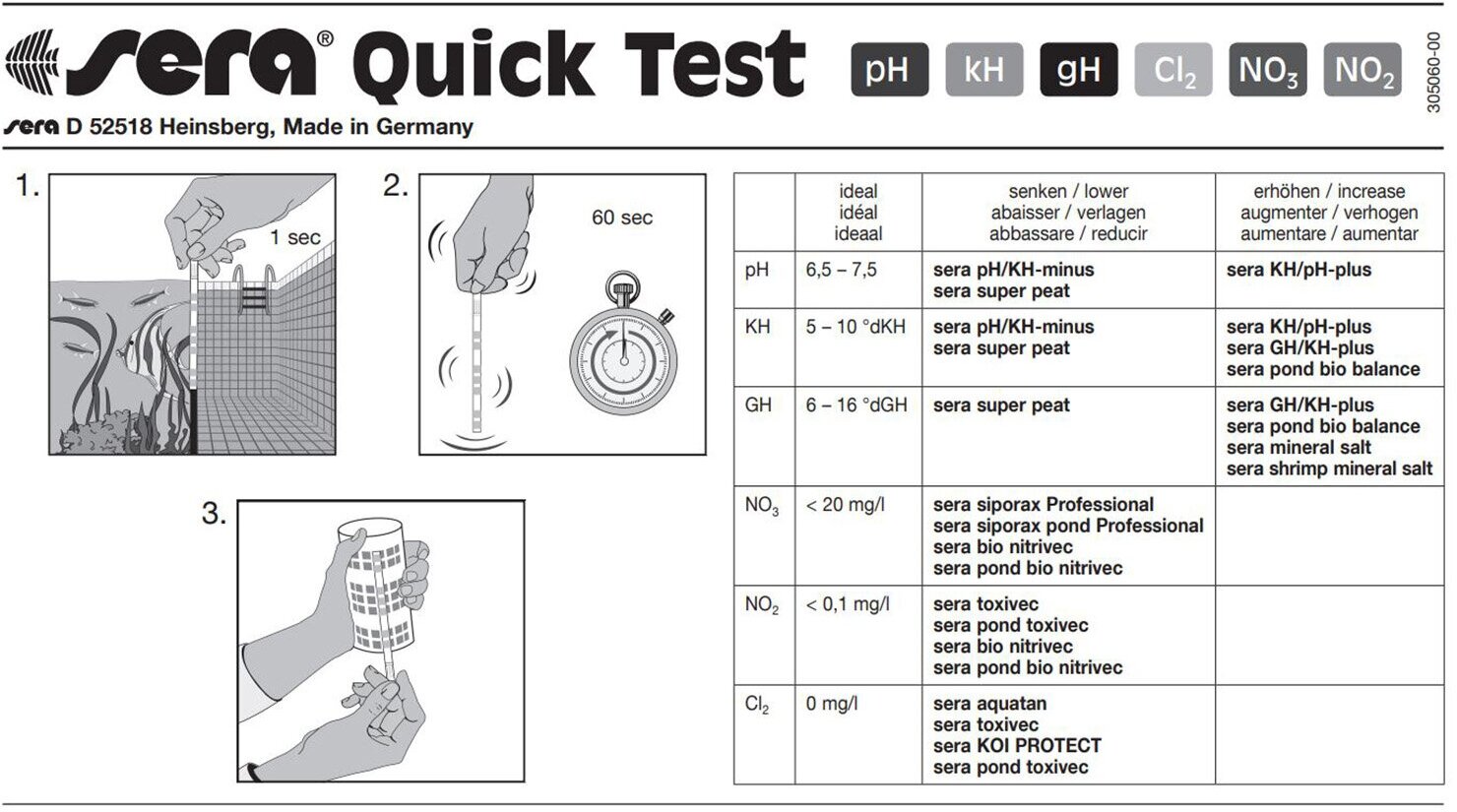 sera® Quick Test pH kH gH $Cl_2$ $NO_3$ $NO_2$

305060-00

sera D 52518 Heinsberg, Made in Germany

1. 1 sec

2. 60 sec

3.

| | ideal idéal ideaal | senken / lower abaisser / verlagen abbassare / reducir | erhöhen / increase augmenter / verhogen aumentare / aumentar |
|---|---|---|---|
| pH | 6,5 – 7,5 | sera pH/KH-minus sera super peat | sera KH/pH-plus |
| KH | 5 – 10 °dKH | sera pH/KH-minus sera super peat | sera KH/pH-plus sera GH/KH-plus sera pond bio balance |
| GH | 6 – 16 °dGH | sera super peat | sera GH/KH-plus sera pond bio balance sera mineral salt sera shrimp mineral salt |
| $NO_3$ | < 20 mg/l | sera siporax Professional sera siporax pond Professional sera bio nitrivec sera pond bio nitrivec | |
| $NO_2$ | < 0,1 mg/l | sera toxivec sera pond toxivec sera bio nitrivec sera pond bio nitrivec | |
| $Cl_2$ | 0 mg/l | sera aquatan sera toxivec sera KOI PROTECT sera pond toxivec | |