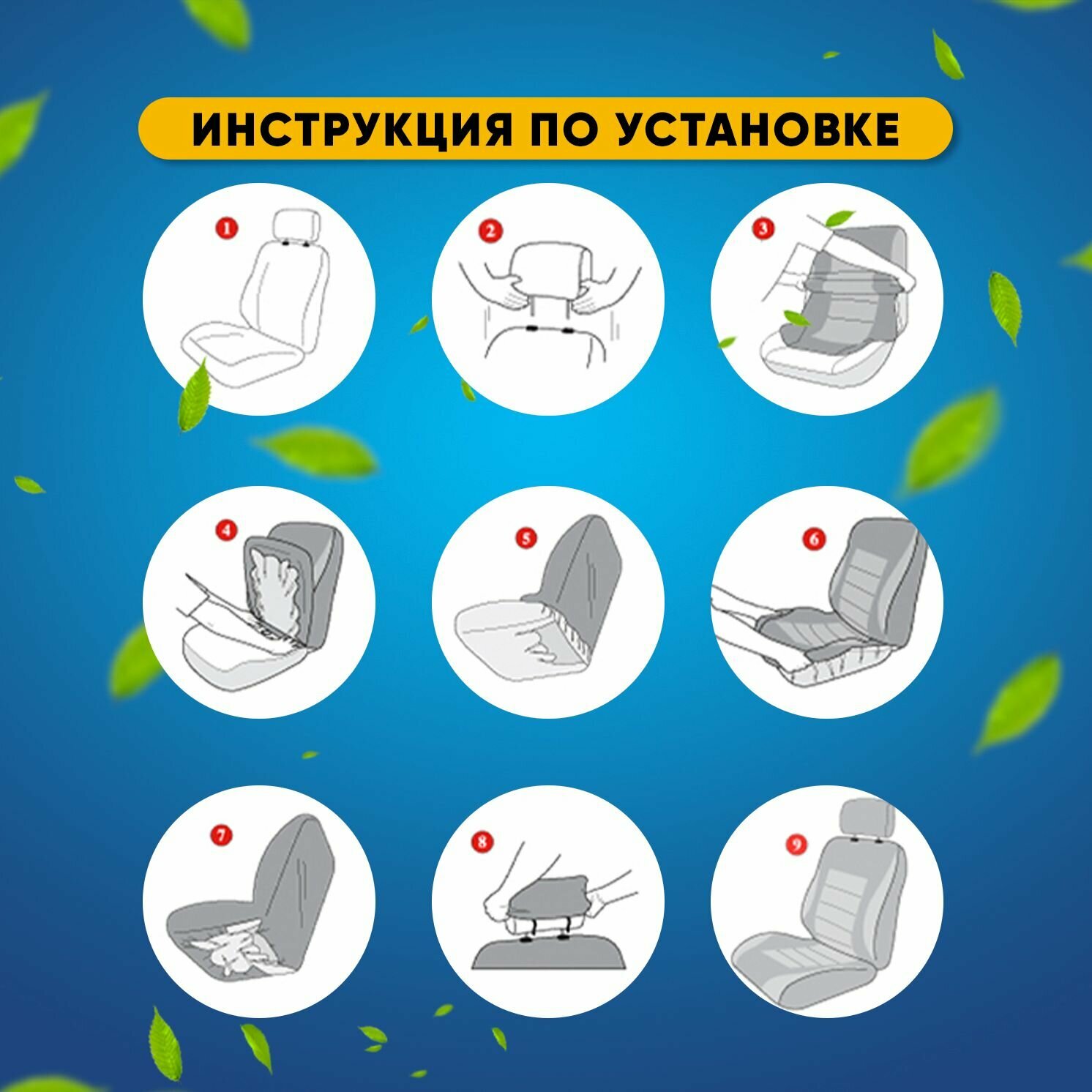 ИНСТРУКЦИЯ ПО УСТАНОВКЕ

1

2

3

4

5

6

7

8

9