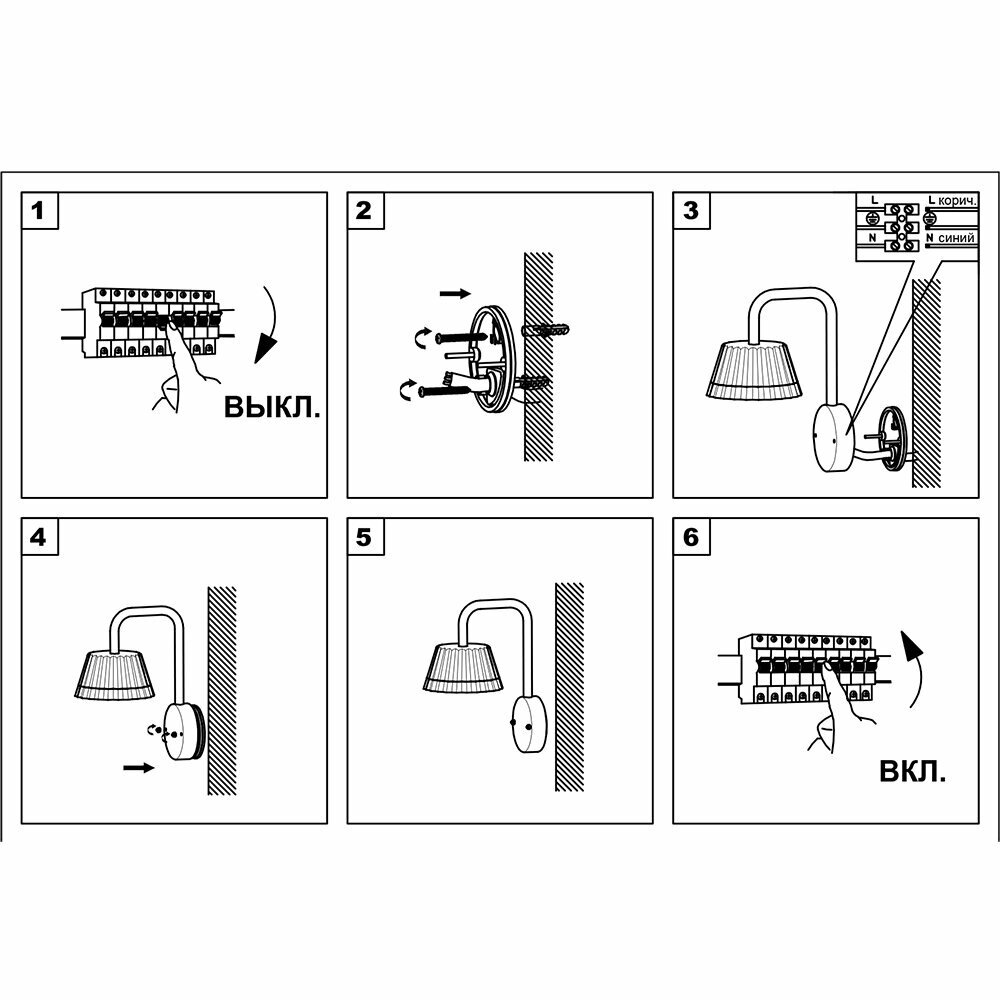 1

ВЫКЛ.

2

3

L

L корич.

N

N синий

4

5

6

ВКЛ.