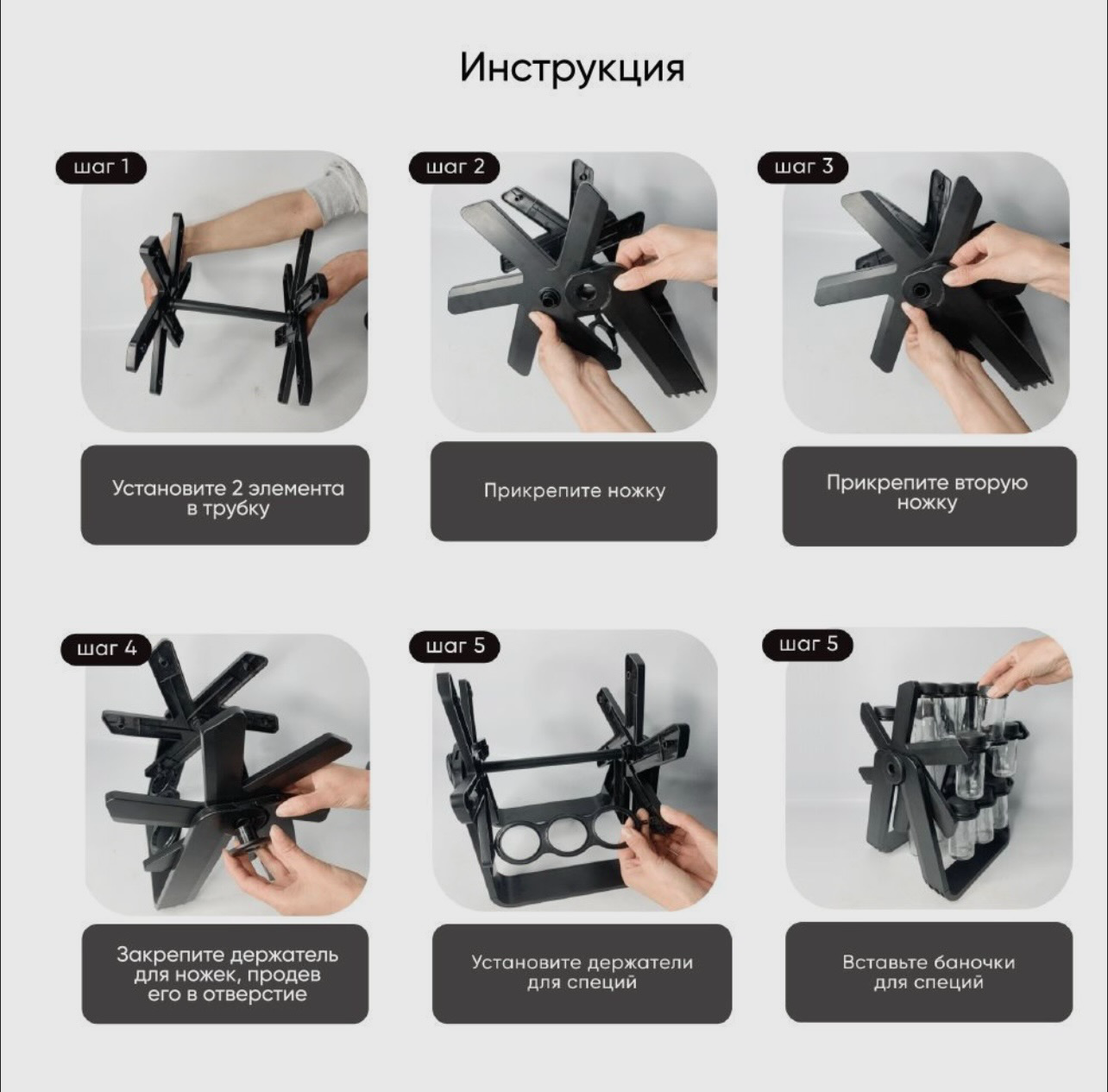 Инструкция

шаг 1

Установите 2 элемента в трубку

шаг 2

Прикрепите ножку

шаг 3

Прикрепите вторую ножку

шаг 4

Закрепите держатель для ножек, продев его в отверстие

шаг 5

Установите держатели для специй

шаг 5

Вставьте баночки для специй