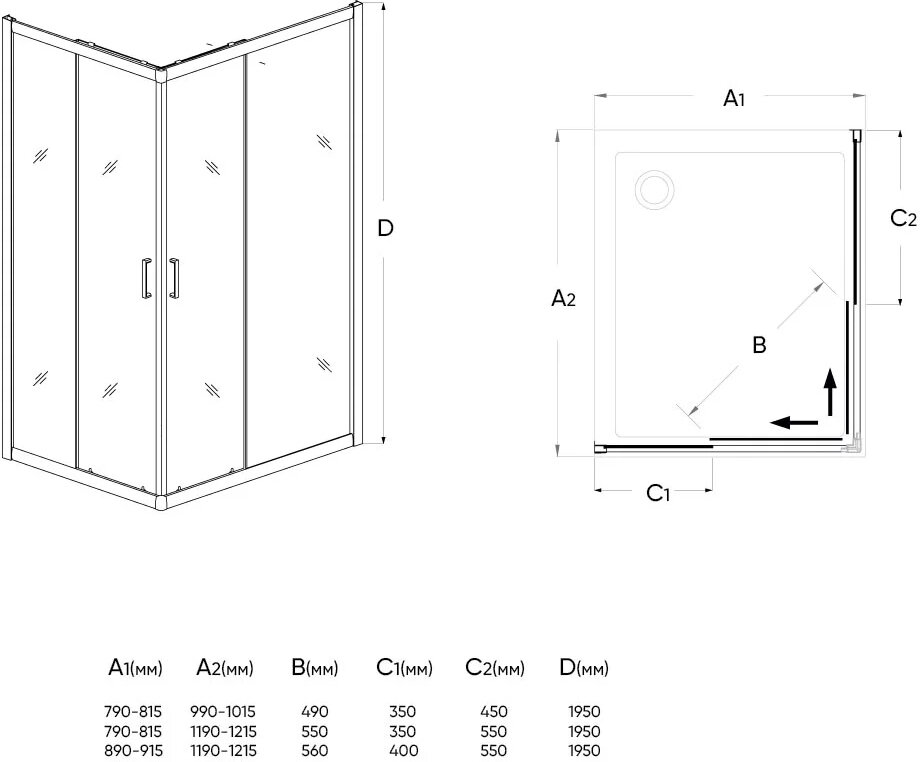 D

A1

C2

A2

B

C1

| A1(мм) | A2(мм) | B(мм) | C1(мм) | C2(мм) | D(мм) |
|---|---|---|---|---|---|
| 790-815 | 990-1015 | 490 | 350 | 450 | 1950 |
| 790-815 | 1190-1215 | 550 | 350 | 550 | 1950 |
| 890-915 | 1190-1215 | 560 | 400 | 550 | 1950 |