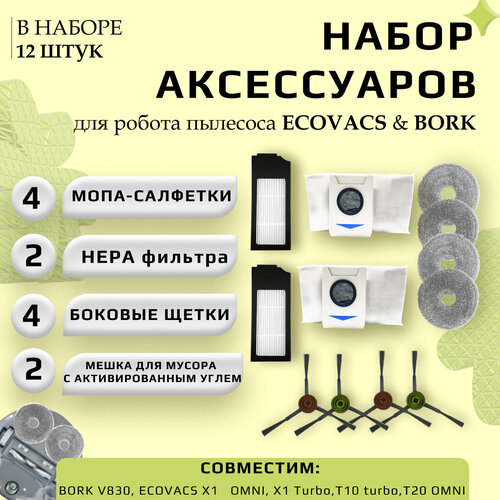 В НАБОРЕ
12 ШТУК

НАБОР
АКСЕССУАРОВ
для робота пылесоса ECOVACS & BORK

4 МОПА-САЛФЕТКИ

2 HEPA фильтра

4 БОКОВЫЕ ЩЕТКИ

2 МЕШКА ДЛЯ МУСОРА С АКТИВИРОВАННЫМ УГЛЕМ

СОВМЕСТИМ:
BORK V830, ECOVACS X1 OMNI, X1 Turbo,T10 turbo,T20 OMNI