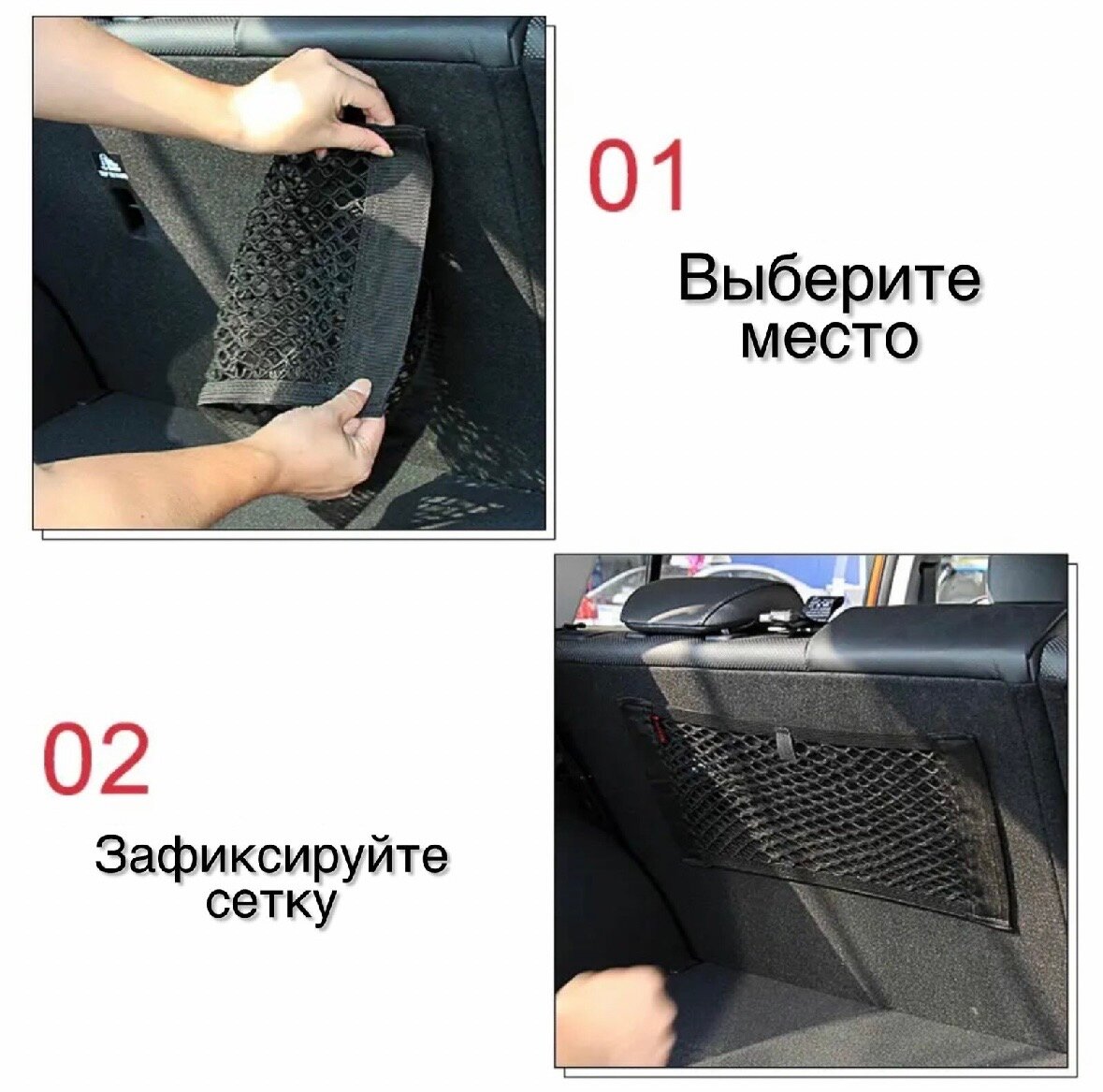 01

Выберите место

02

Зафиксируйте сетку