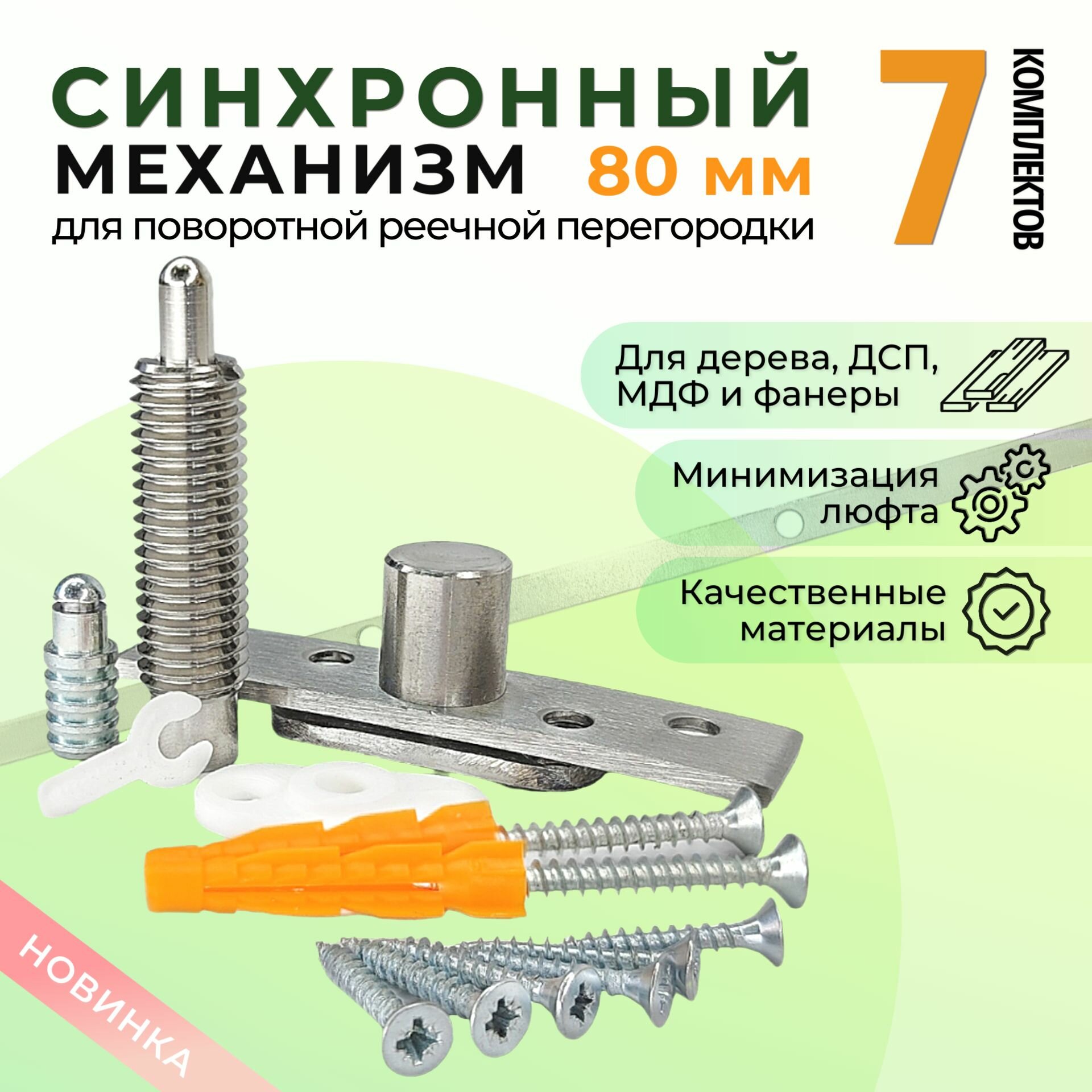 СИНХРОННЫЙ МЕХАНИЗМ 80 мм

для поворотной реечной перегородки

7 КОМПЛЕКТОВ

Для дерева, ДСП, МДФ и фанеры

Минимизация люфта

Качественные материалы

НОВИНКА