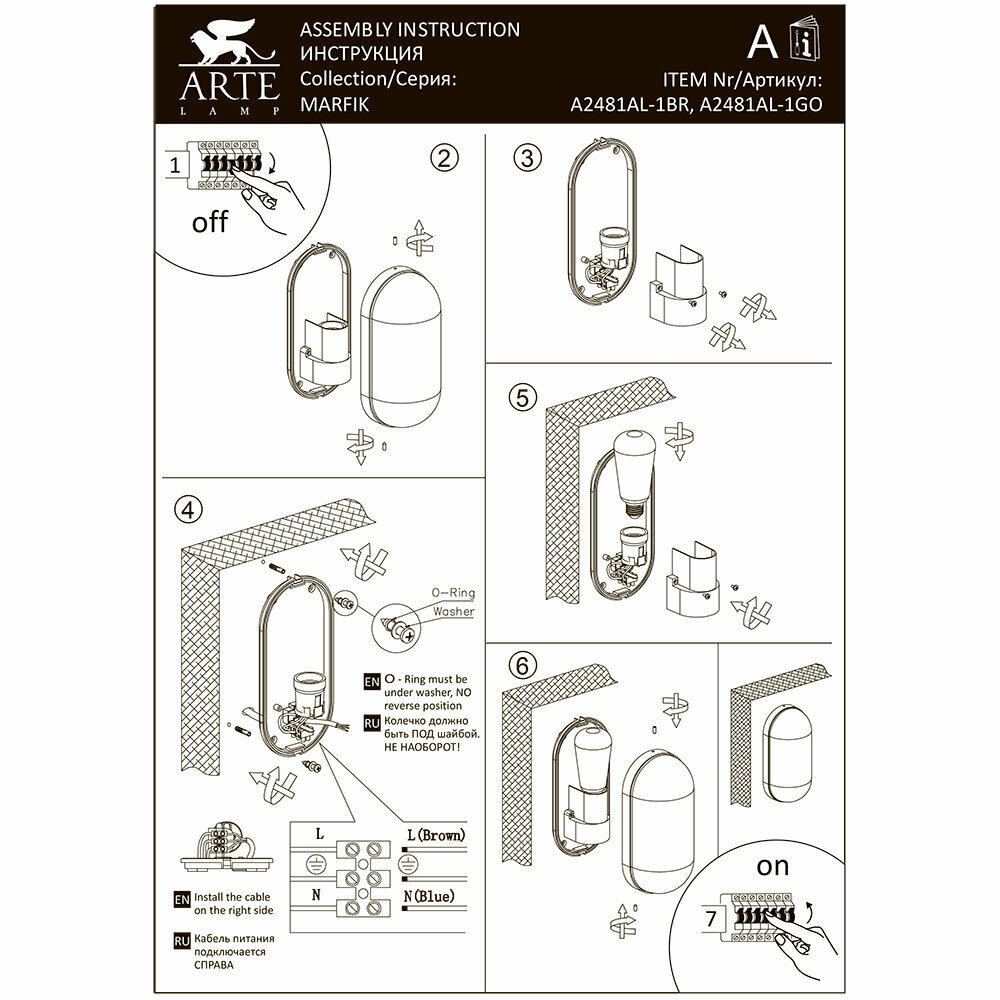 ARTE
LAMP

ASSEMBLY INSTRUCTION
ИНСТРУКЦИЯ
Collection/Серия:
MARFIK

A

ITEM Nr/Артикул:
A2481AL-1BR, A2481AL-1GO

1

off

2

3

5

4

O-Ring
Washer

EN O - Ring must be under washer, NO reverse position

RU Колечко должно быть ПОД шайбой. НЕ НАОБОРОТ!

L
L(Brown)
N
N(Blue)

EN Install the cable on the right side

RU Кабель питания подключается СПРАВА

6

on

7