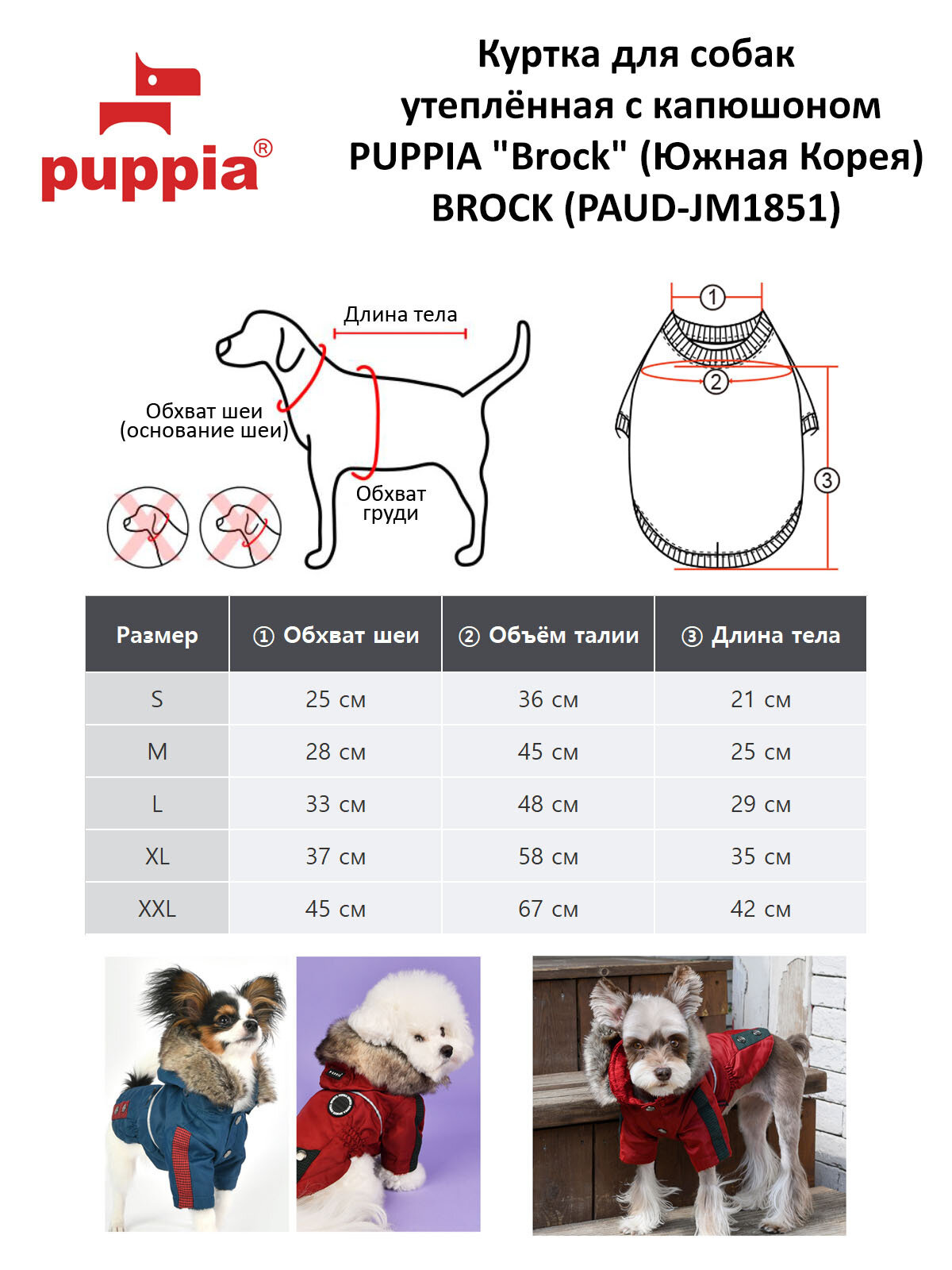 puppia®

Куртка для собак утеплённая с капюшоном PUPPIA "Brock" (Южная Корея) BROCK (PAUD-JM1851)

Длина тела

Обхват шеи (основание шеи)

Обхват груди

①

②

③

| Размер | ① Обхват шеи | ② Объём талии | ③ Длина тела |
|---|---|---|---|
| S | 25 см | 36 см | 21 см |
| M | 28 см | 45 см | 25 см |
| L | 33 см | 48 см | 29 см |
| XL | 37 см | 58 см | 35 см |
| XXL | 45 см | 67 см | 42 см |