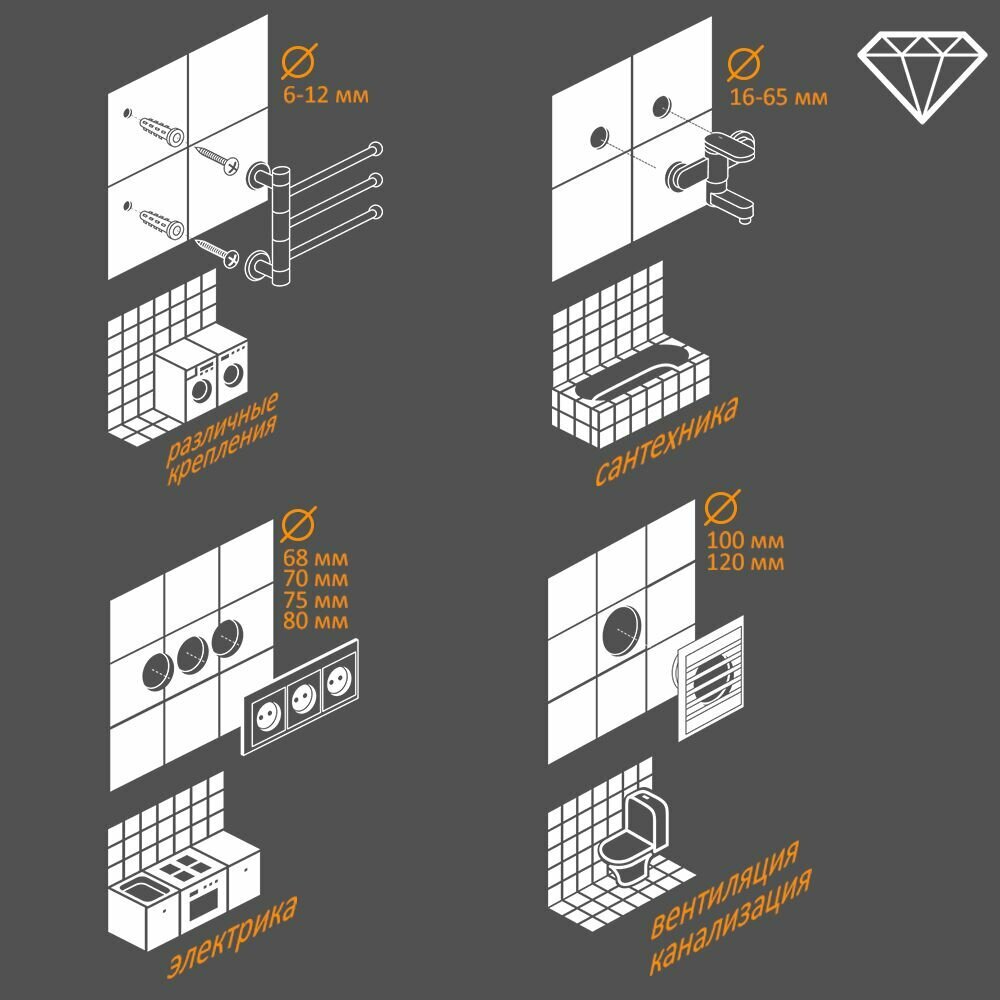 Ø
6-12 мм

различные крепления

Ø
16-65 мм

сантехника

Ø
68 мм
70 мм
75 мм
80 мм

электрика

Ø
100 мм
120 мм

вентиляция
канализация