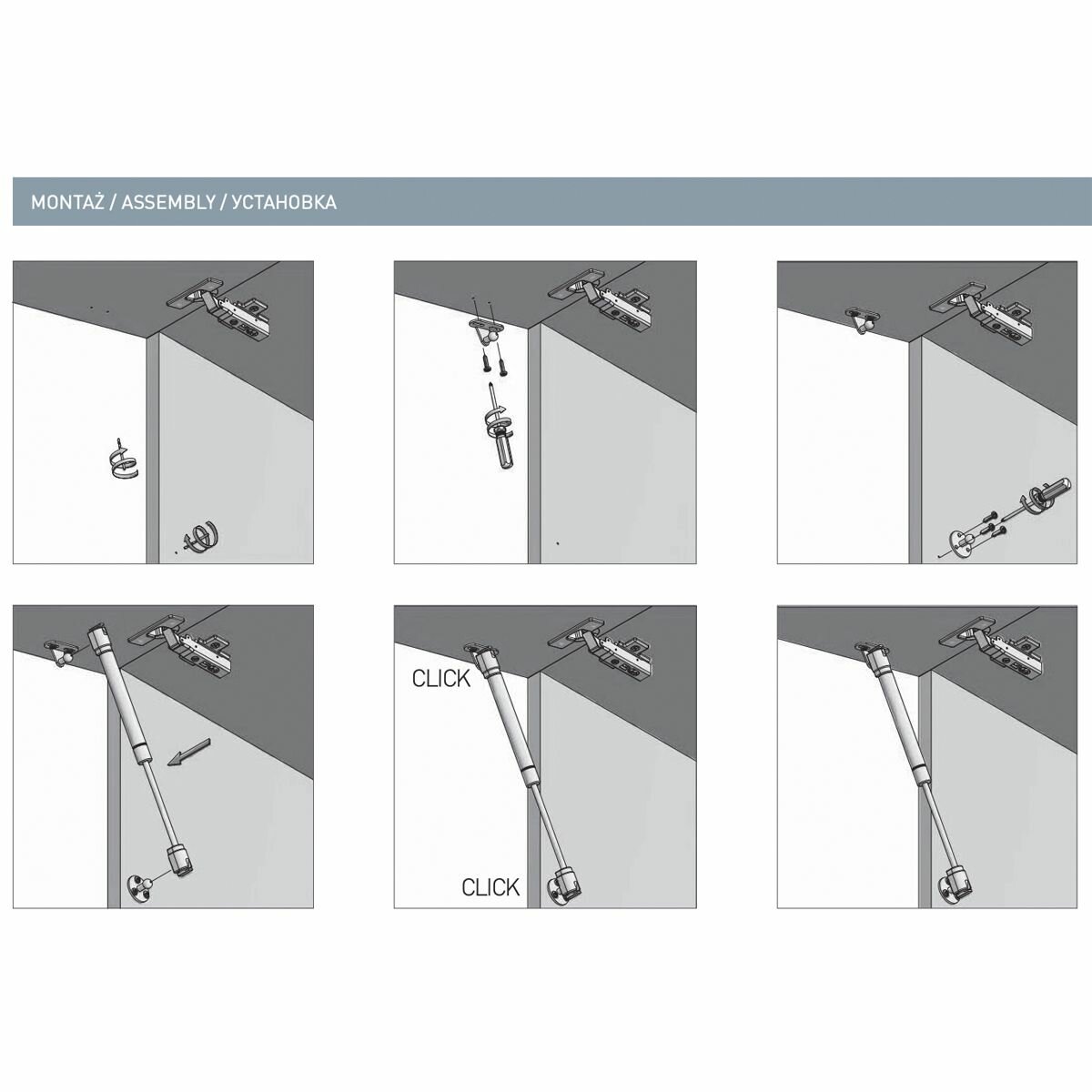 MONTAŻ / ASSEMBLY / УСТАНОВКА

CLICK

CLICK