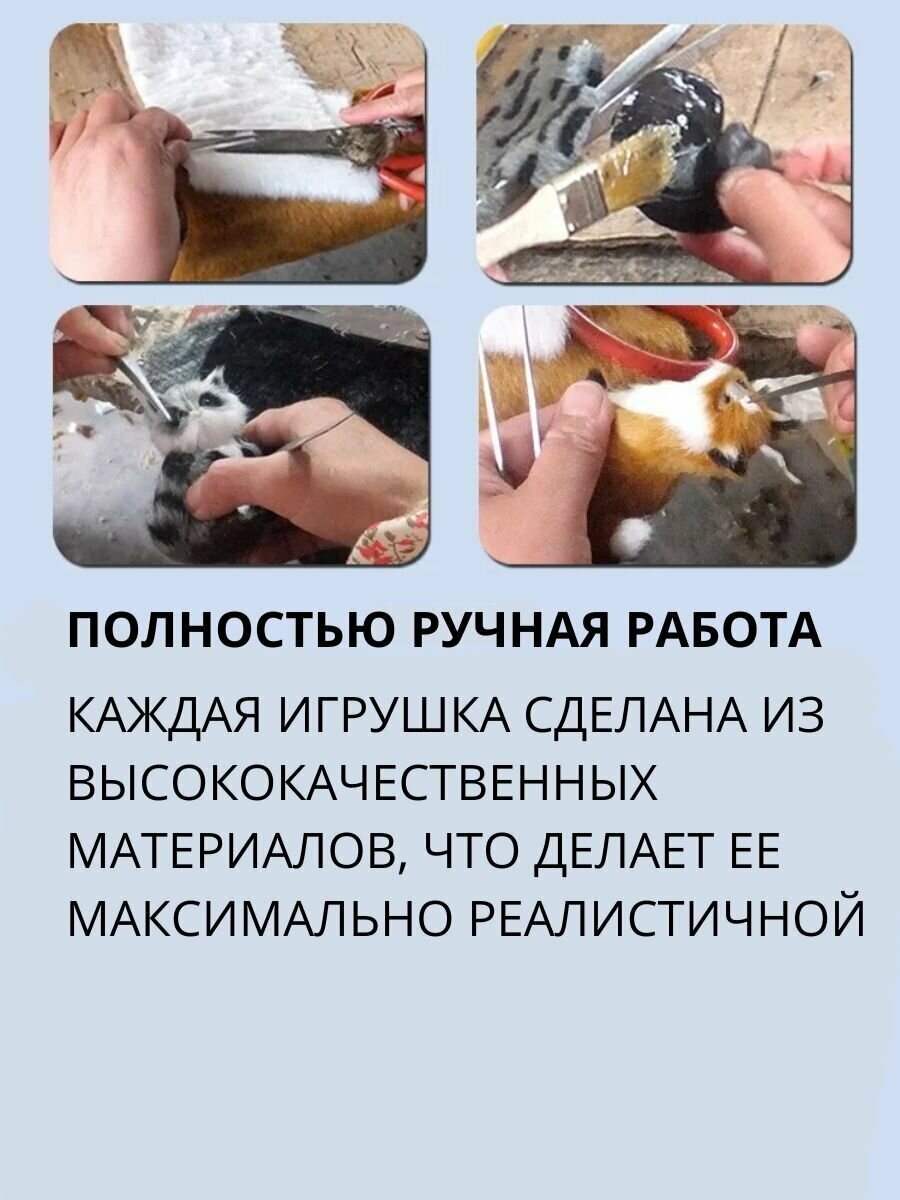 ПОЛНОСТЬЮ РУЧНАЯ РАБОТА

КАЖДАЯ ИГРУШКА СДЕЛАНА ИЗ ВЫСОКОКАЧЕСТВЕННЫХ МАТЕРИАЛОВ, ЧТО ДЕЛАЕТ ЕЕ МАКСИМАЛЬНО РЕАЛИСТИЧНОЙ