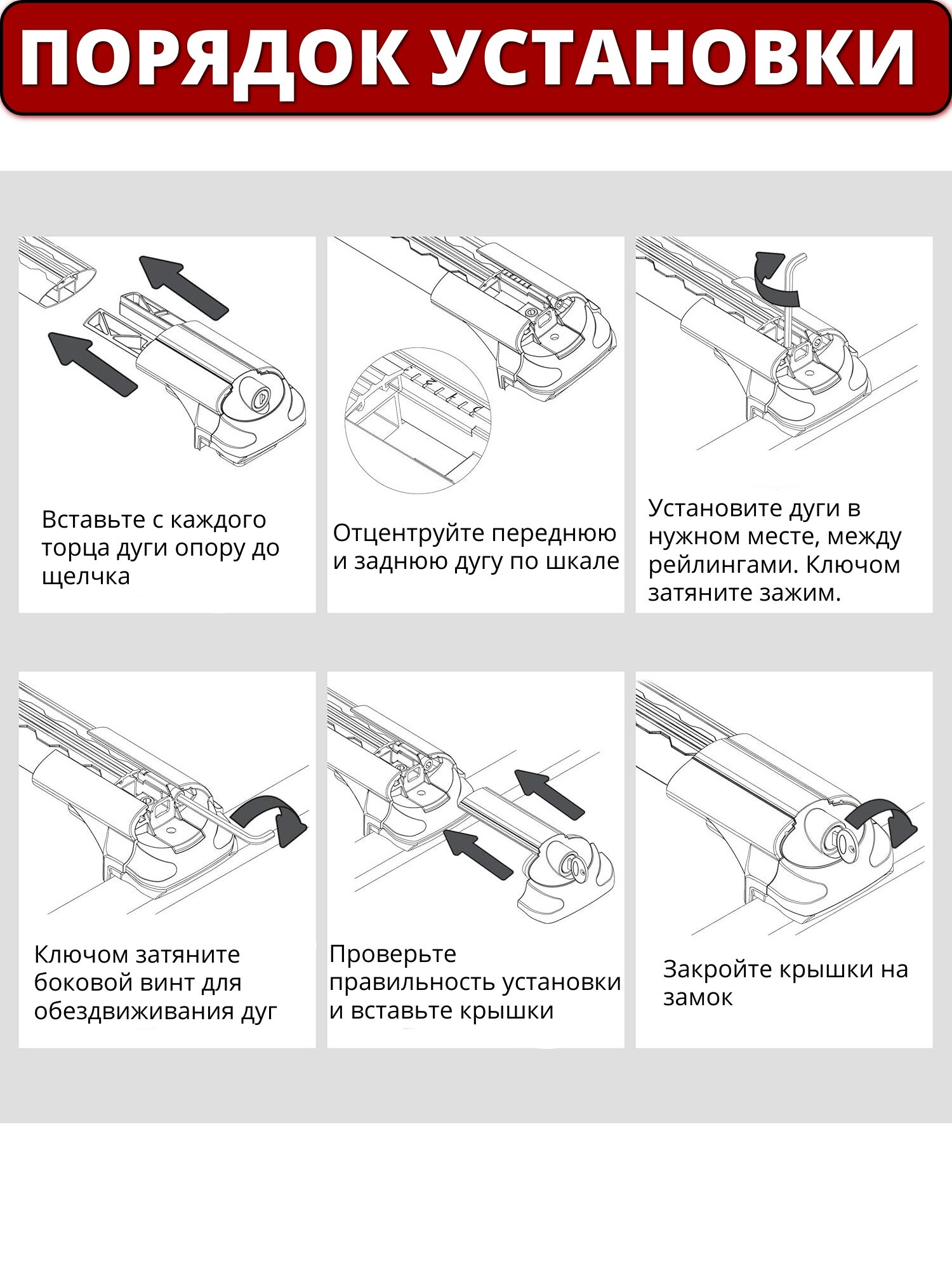 ПОРЯДОК УСТАНОВКИ

Вставьте с каждого торца дуги опору до щелчка

Отцентруйте переднюю и заднюю дугу по шкале

Установите дуги в нужном месте, между рейлингами. Ключом затяните зажим.

Ключом затяните боковой винт для обездвиживания дуг

Проверьте правильность установки и вставьте крышки

Закройте крышки на замок