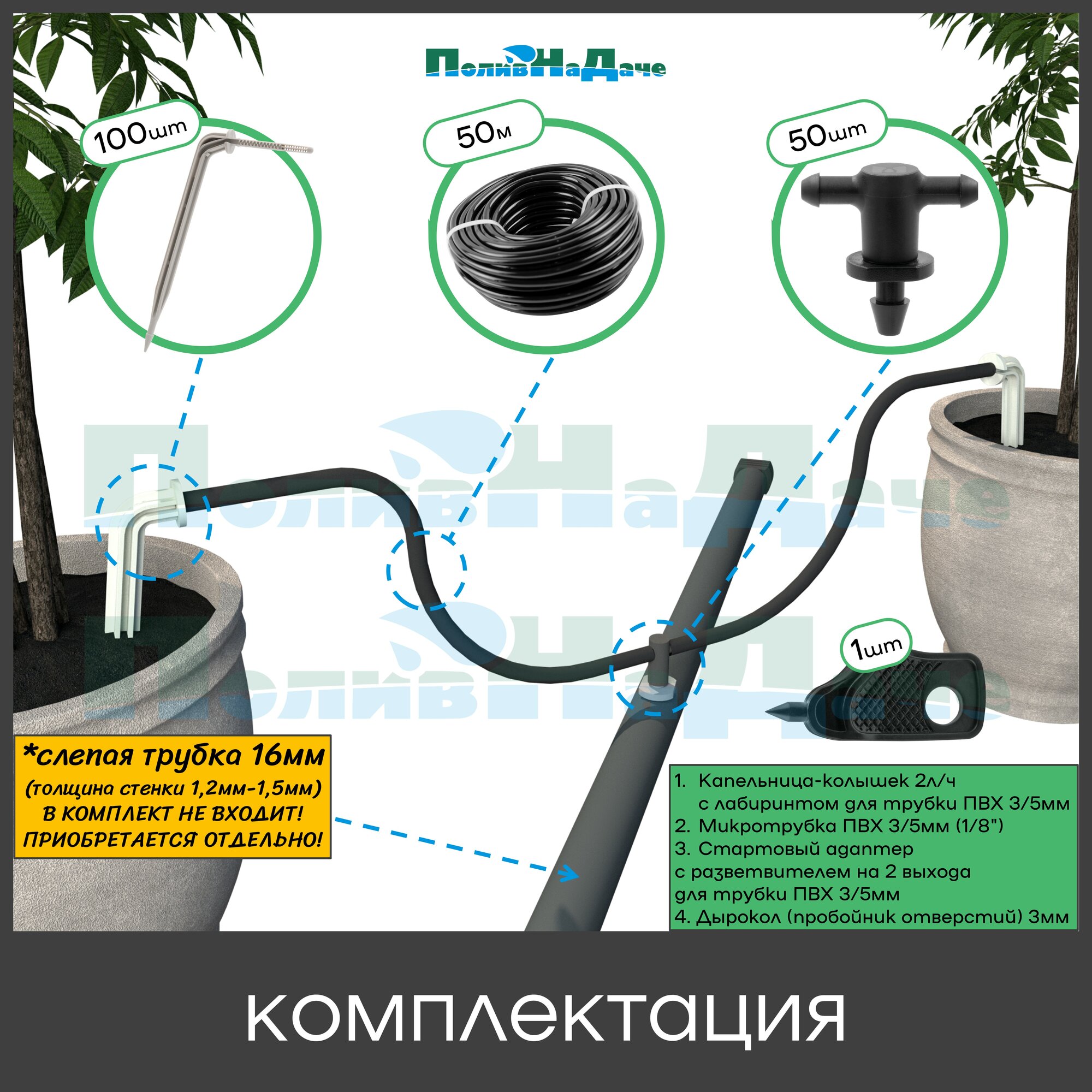 ПоливНаДаче

100шт

50м

50шт

ПоливНаДаче

ПоливНаДаче

1шт

*слепая трубка 16мм
(толщина стенки 1,2мм-1,5мм)
В КОМПЛЕКТ НЕ ВХОДИТ!
ПРИОБРЕТАЕТСЯ ОТДЕЛЬНО!

1. Капельница-колышек 2л/ч с лабиринтом для трубки ПВХ 3/5мм
2. Микротрубка ПВХ 3/5мм (1/8")
3. Стартовый адаптер с разветвителем на 2 выхода для трубки ПВХ 3/5мм
4. Дырокол (пробойник отверстий) 3мм

комплектация