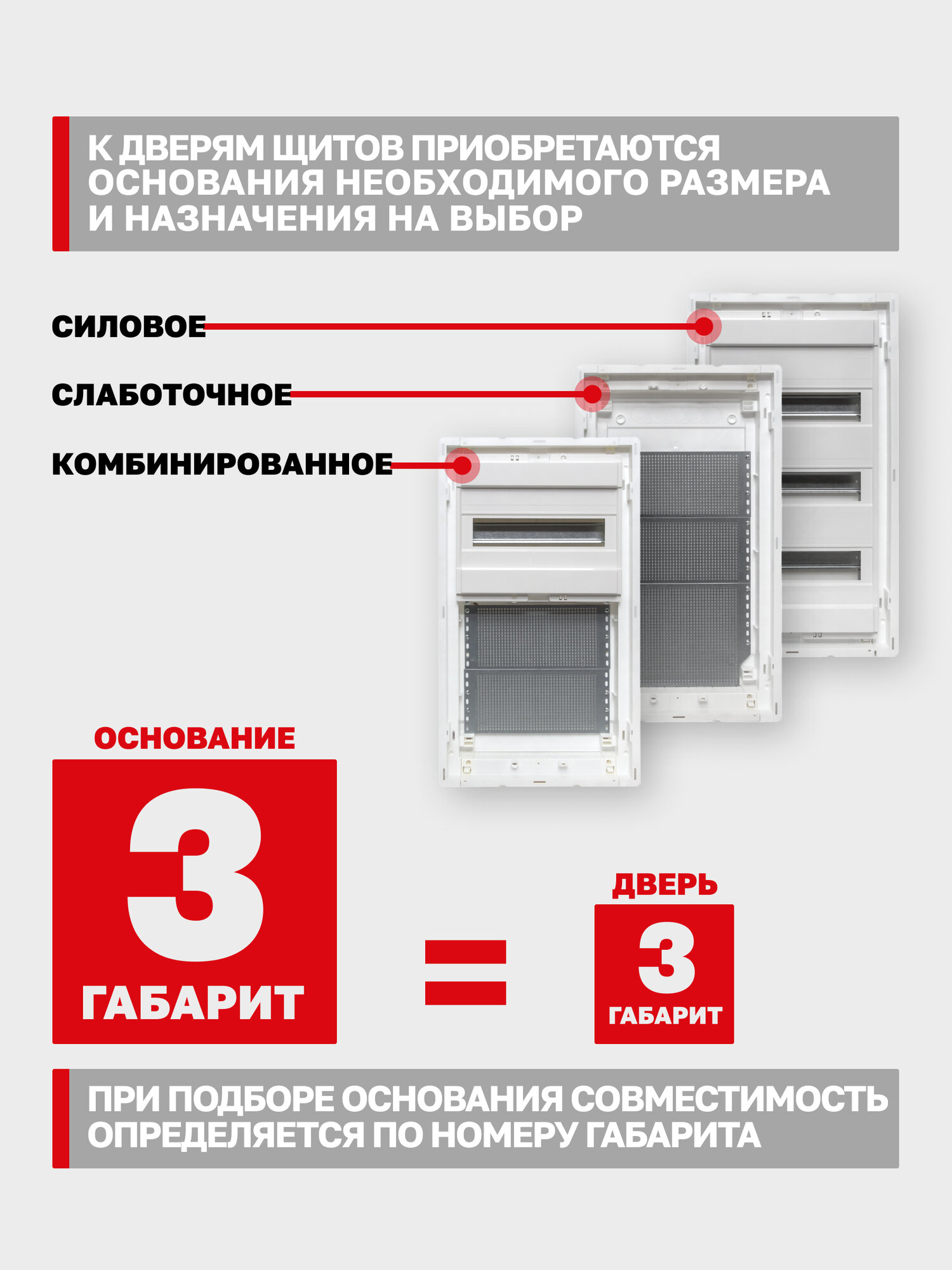 К ДВЕРЯМ ЩИТОВ ПРИОБРЕТАЮТСЯ ОСНОВАНИЯ НЕОБХОДИМОГО РАЗМЕРА И НАЗНАЧЕНИЯ НА ВЫБОР

СИЛОВОЕ

СЛАБОТОЧНОЕ

КОМБИНИРОВАННОЕ

ОСНОВАНИЕ

3

ГАБАРИТ

=

ДВЕРЬ

3

ГАБАРИТ

ПРИ ПОДБОРЕ ОСНОВАНИЯ СОВМЕСТИМОСТЬ ОПРЕДЕЛЯЕТСЯ ПО НОМЕРУ ГАБАРИТА