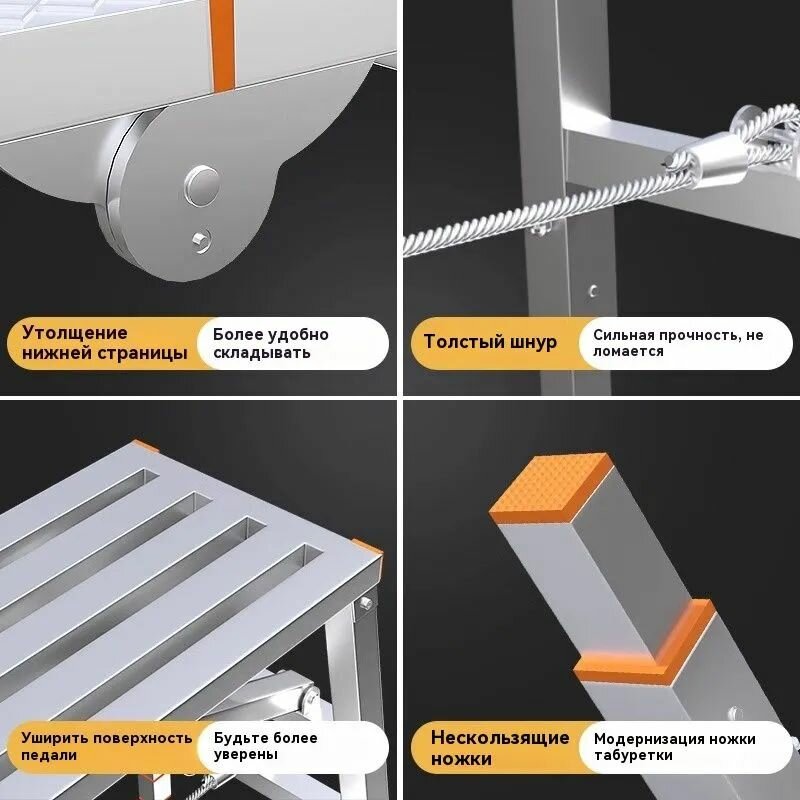 Утолщение нижней страницы

Более удобно складывать

Толстый шнур

Сильная прочность, не ломается

Уширить поверхность педали

Будьте более уверены

Нескользящие ножки

Модернизация ножки табуретки