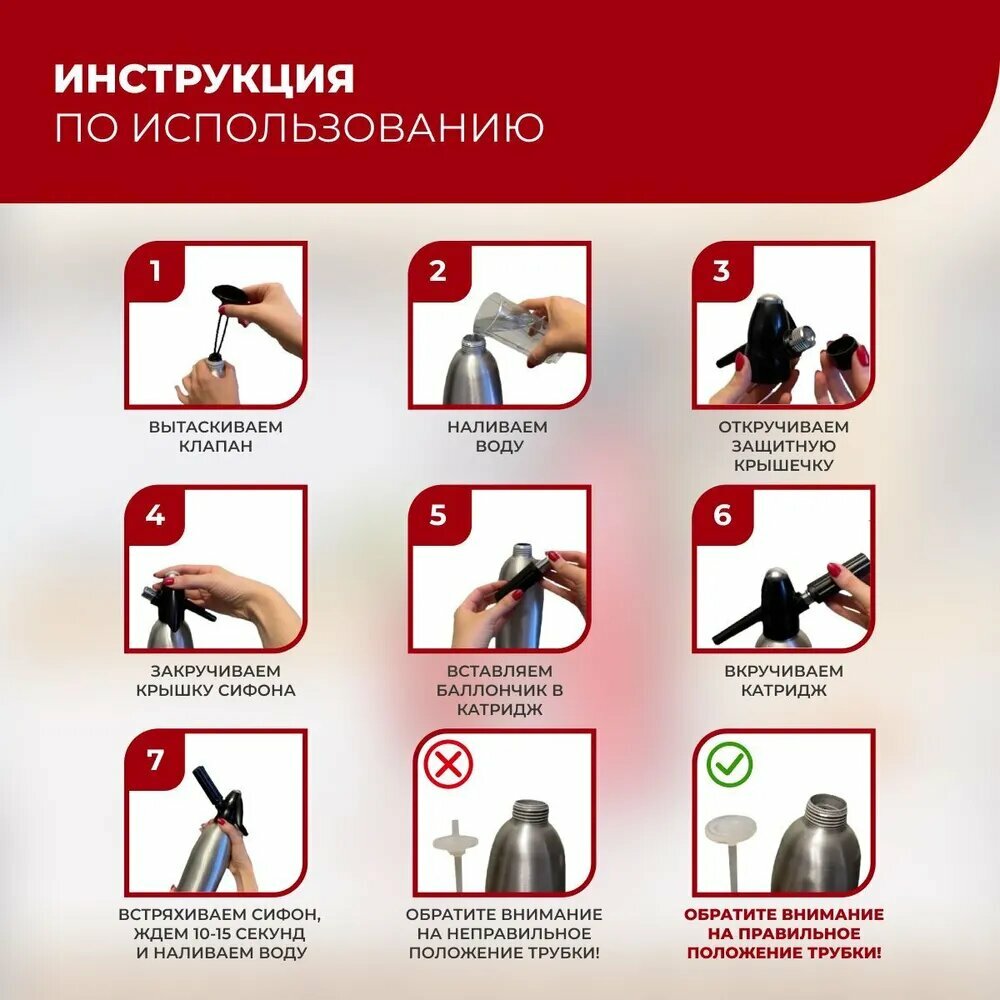 ИНСТРУКЦИЯ
ПО ИСПОЛЬЗОВАНИЮ

1
ВЫТАСКИВАЕМ КЛАПАН

2
НАЛИВАЕМ ВОДУ

3
ОТКРУЧИВАЕМ ЗАЩИТНУЮ КРЫШЕЧКУ

4
ЗАКРУЧИВАЕМ КРЫШКУ СИФОНА

5
ВСТАВЛЯЕМ БАЛЛОНЧИК В КАТРИДЖ

6
ВКРУЧИВАЕМ КАТРИДЖ

7
ВСТРЯХИВАЕМ СИФОН, ЖДЕМ 10-15 СЕКУНД И НАЛИВАЕМ ВОДУ

ОБРАТИТЕ ВНИМАНИЕ НА НЕПРАВИЛЬНОЕ ПОЛОЖЕНИЕ ТРУБКИ!

ОБРАТИТЕ ВНИМАНИЕ НА ПРАВИЛЬНОЕ ПОЛОЖЕНИЕ ТРУБКИ!