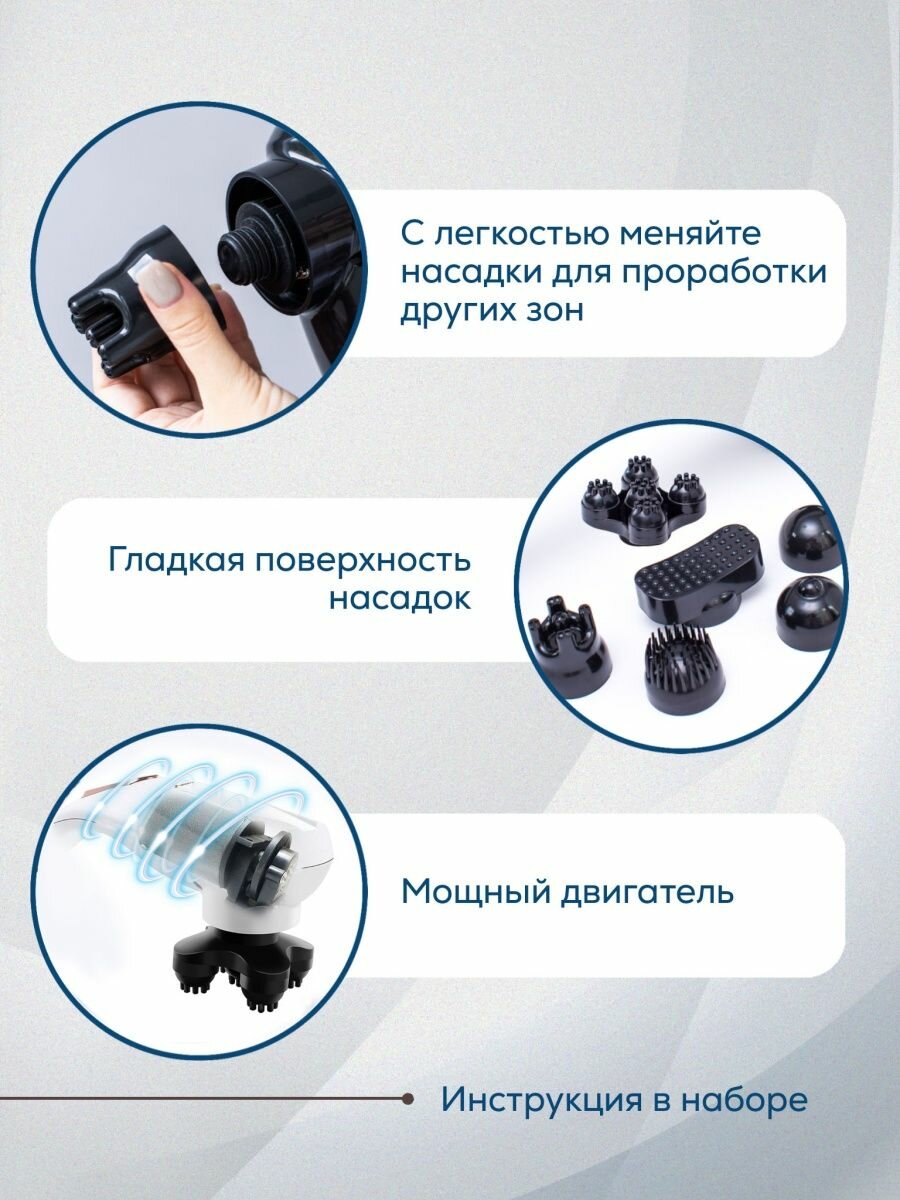 С легкостью меняйте насадки для проработки других зон

Гладкая поверхность насадок

Мощный двигатель

Инструкция в наборе