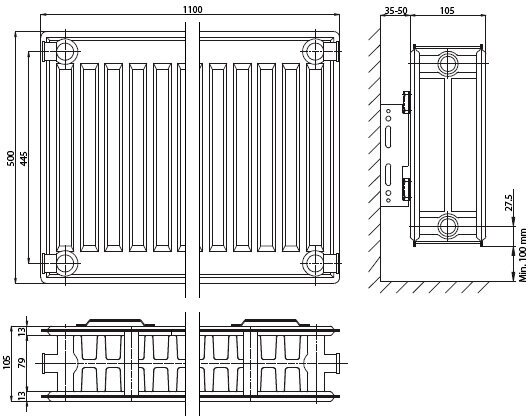 1100
500
445
35-50
105
27.5
Min. 100 mm
105
13
79
13