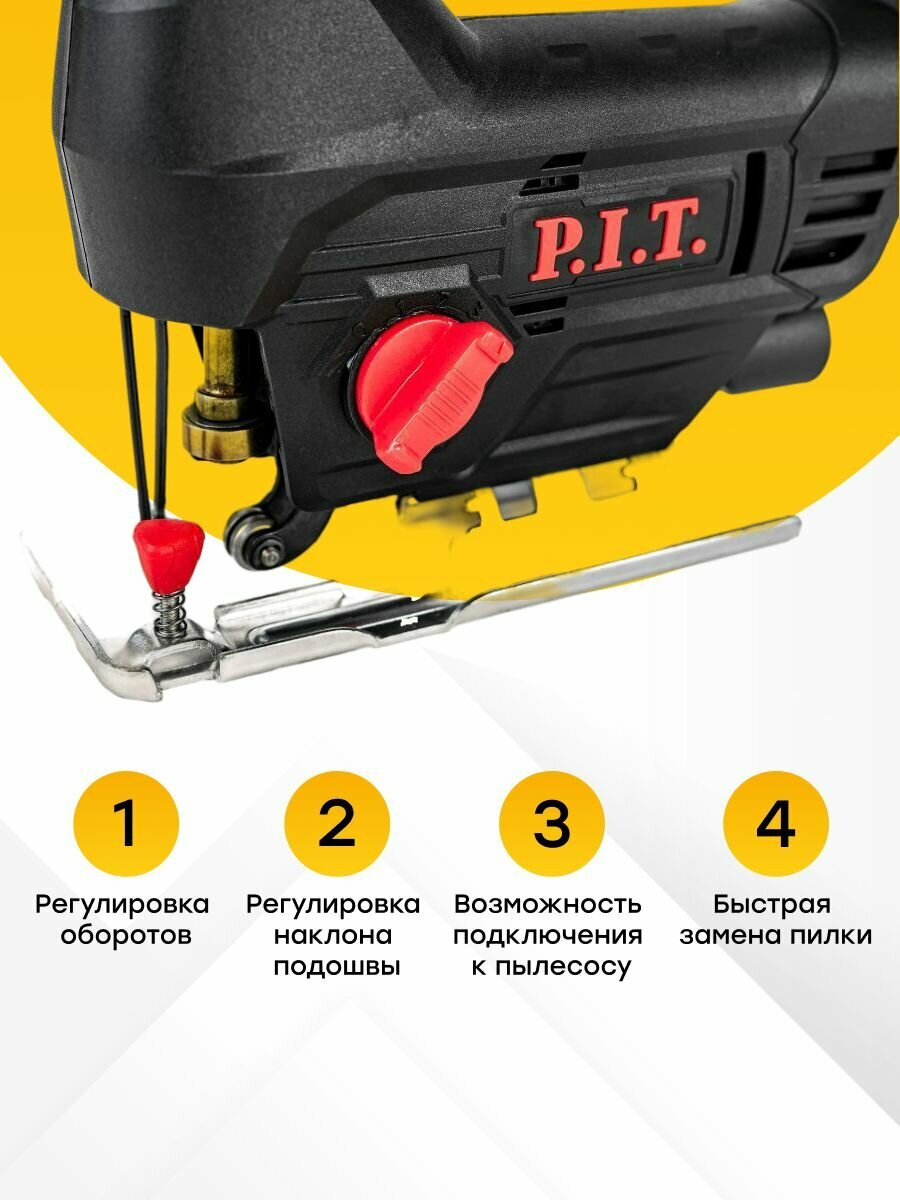 P.I.T.

1
Регулировка оборотов

2
Регулировка наклона подошвы

3
Возможность подключения к пылесосу

4
Быстрая замена пилки