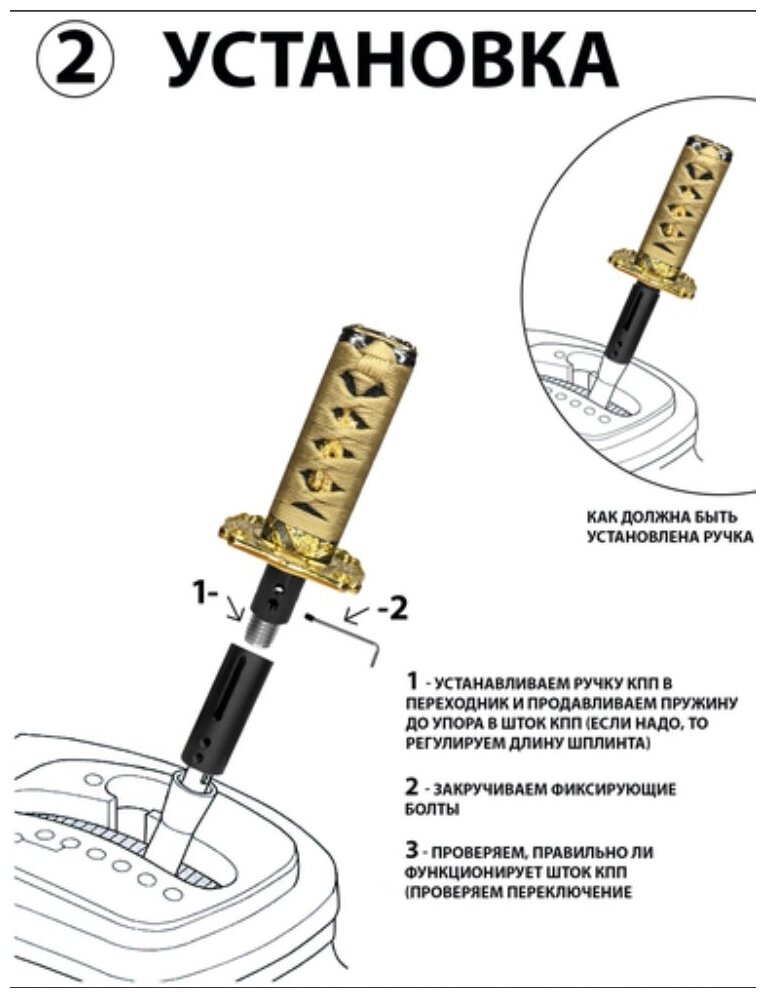 ② УСТАНОВКА

КАК ДОЛЖНА БЫТЬ УСТАНОВЛЕНА РУЧКА

1-

-2

1 - УСТАНАВЛИВАЕМ РУЧКУ КПП В ПЕРЕХОДНИК И ПРОДАВЛИВАЕМ ПРУЖИНУ ДО УПОРА В ШТОК КПП (ЕСЛИ НАДО, ТО РЕГУЛИРУЕМ ДЛИНУ ШПЛИНТА)

2 - ЗАКРУЧИВАЕМ ФИКСИРУЮЩИЕ БОЛТЫ

3 - ПРОВЕРЯЕМ, ПРАВИЛЬНО ЛИ ФУНКЦИОНИРУЕТ ШТОК КПП (ПРОВЕРЯЕМ ПЕРЕКЛЮЧЕНИЕ