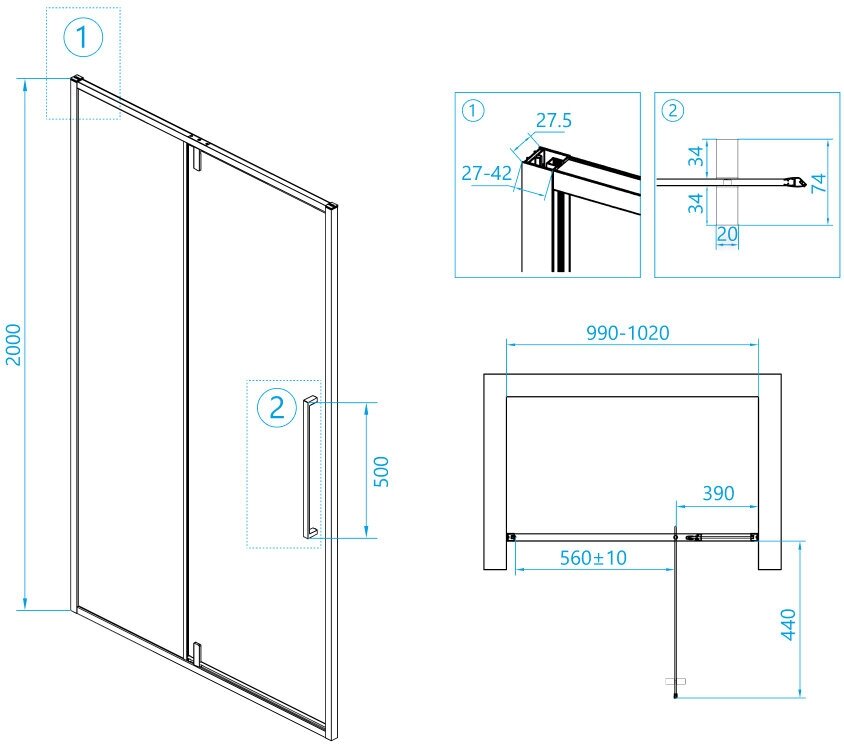 1
2000
2
500
1
27.5
27-42
2
34
34
74
20
990-1020
390
560±10
440