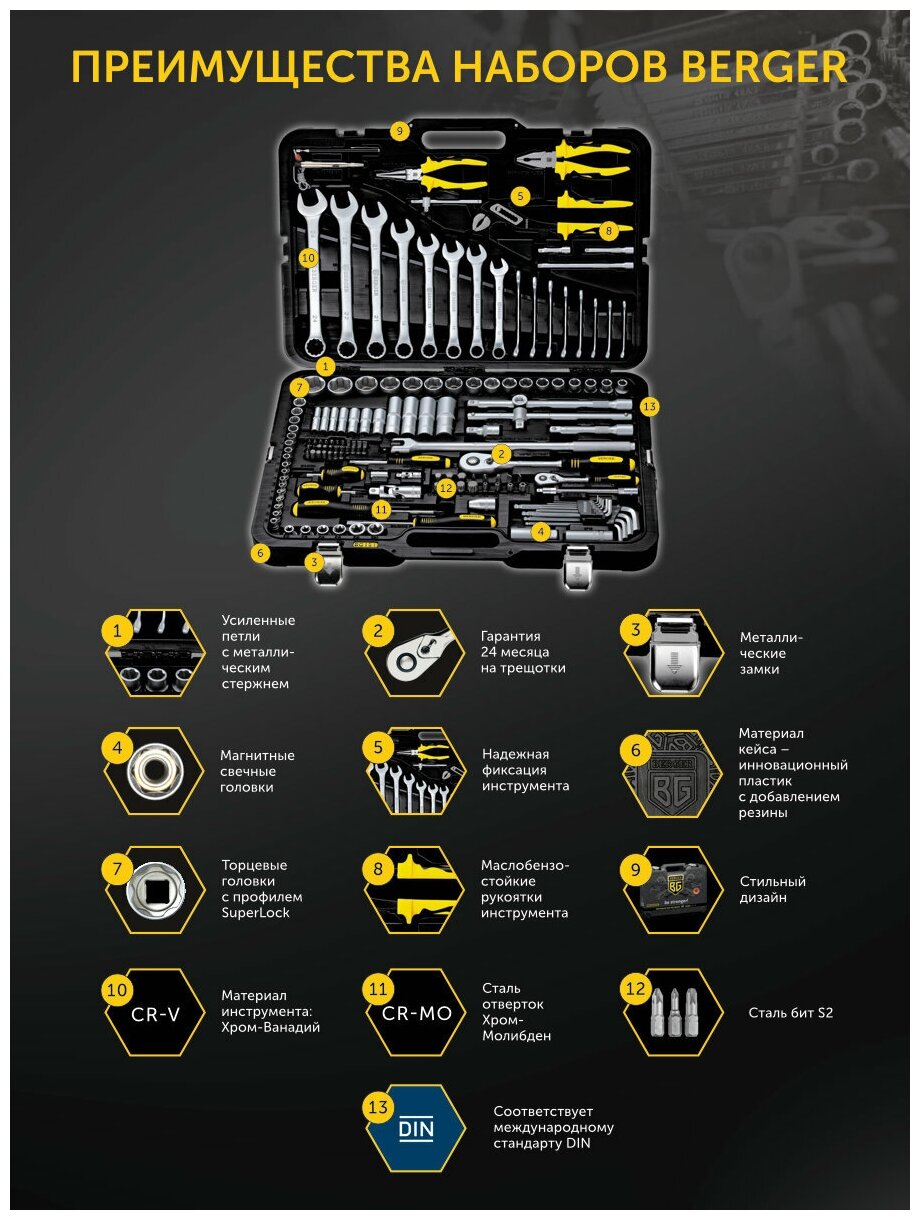 ПРЕИМУЩЕСТВА НАБОРОВ BERGER

9
5
8
10
1
7
13
2
12
11
4
6
3

1
Усиленные петли с металлическим стержнем

2
Гарантия 24 месяца на трещотки

3
Металлические замки

4
Магнитные свечные головки

5
Надежная фиксация инструмента

6
BG
Материал кейса – инновационный пластик с добавлением резины

7
Торцевые головки с профилем SuperLock

8
Маслобензостойкие рукоятки инструмента

9
Стильный дизайн

10
CR-V
Материал инструмента: Хром-Ванадий

11
CR-MO
Сталь отверток Хром-Молибден

12
Сталь бит S2

13
DIN
Соответствует международному стандарту DIN