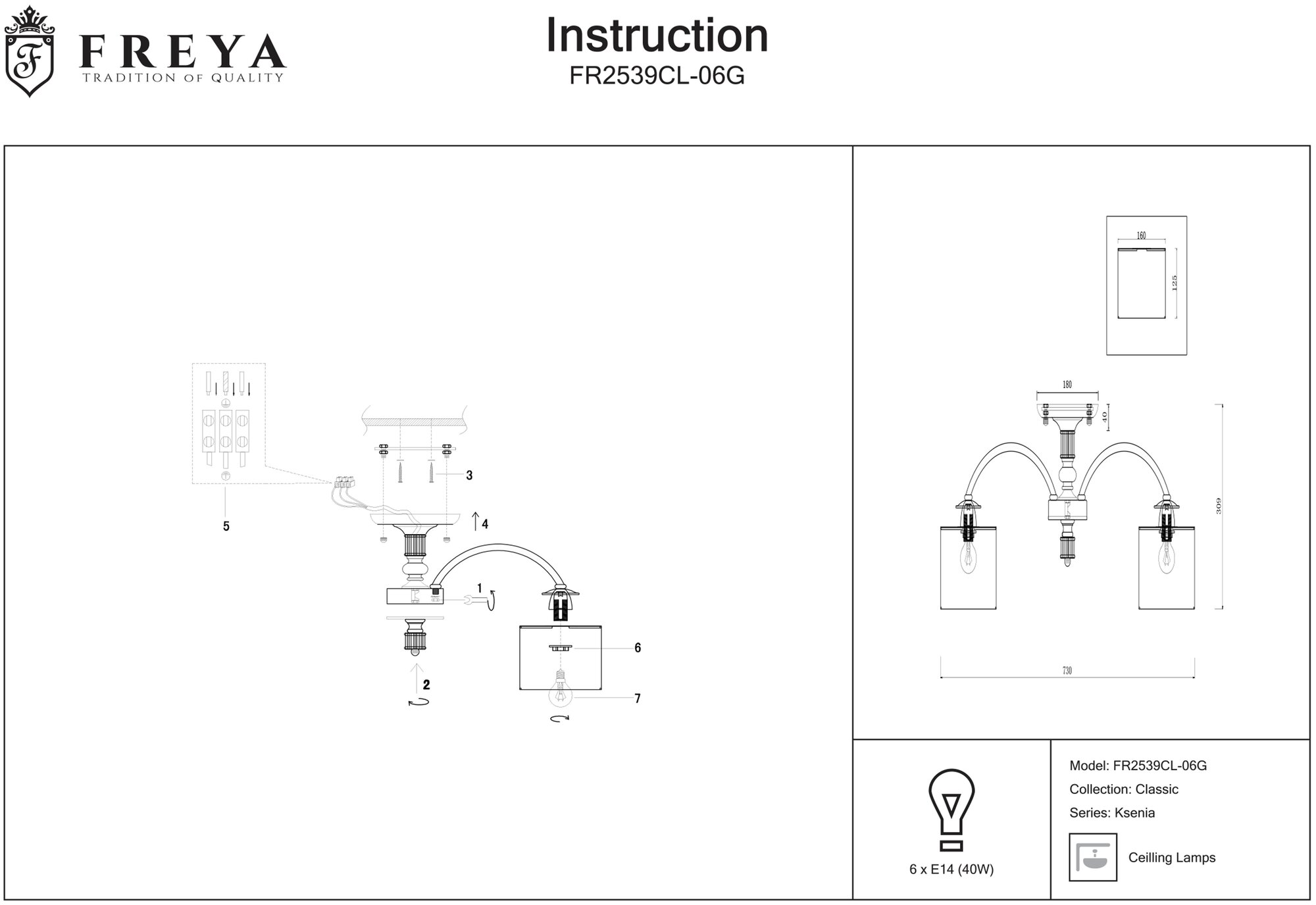 F

FREYA
TRADITION OF QUALITY

Instruction
FR2539CL-06G

5

3

4

1

2

6

7

160

125

180

40

309

730

6 x E14 (40W)

Model: FR2539CL-06G
Collection: Classic
Series: Ksenia

Ceilling Lamps