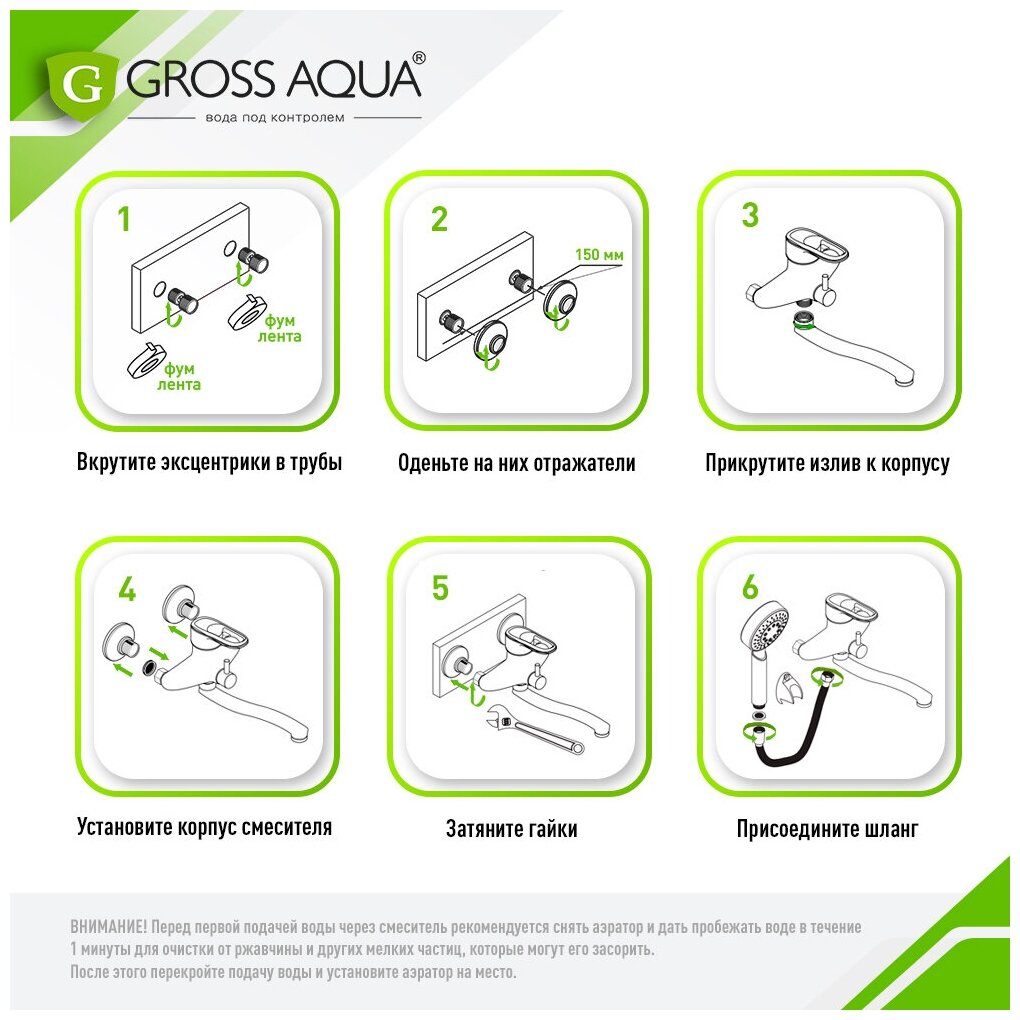 G GROSS AQUA®
вода под контролем

1
фум лента
фум лента

Вкрутите эксцентрики в трубы

2
150 мм

Оденьте на них отражатели

3

Прикрутите излив к корпусу

4

Установите корпус смесителя

5

Затяните гайки

6

Присоедините шланг

ВНИМАНИЕ! Перед первой подачей воды через смеситель рекомендуется снять аэратор и дать пробежать воде в течение 1 минуты для очистки от ржавчины и других мелких частиц, которые могут его засорить.
После этого перекройте подачу воды и установите аэратор на место.