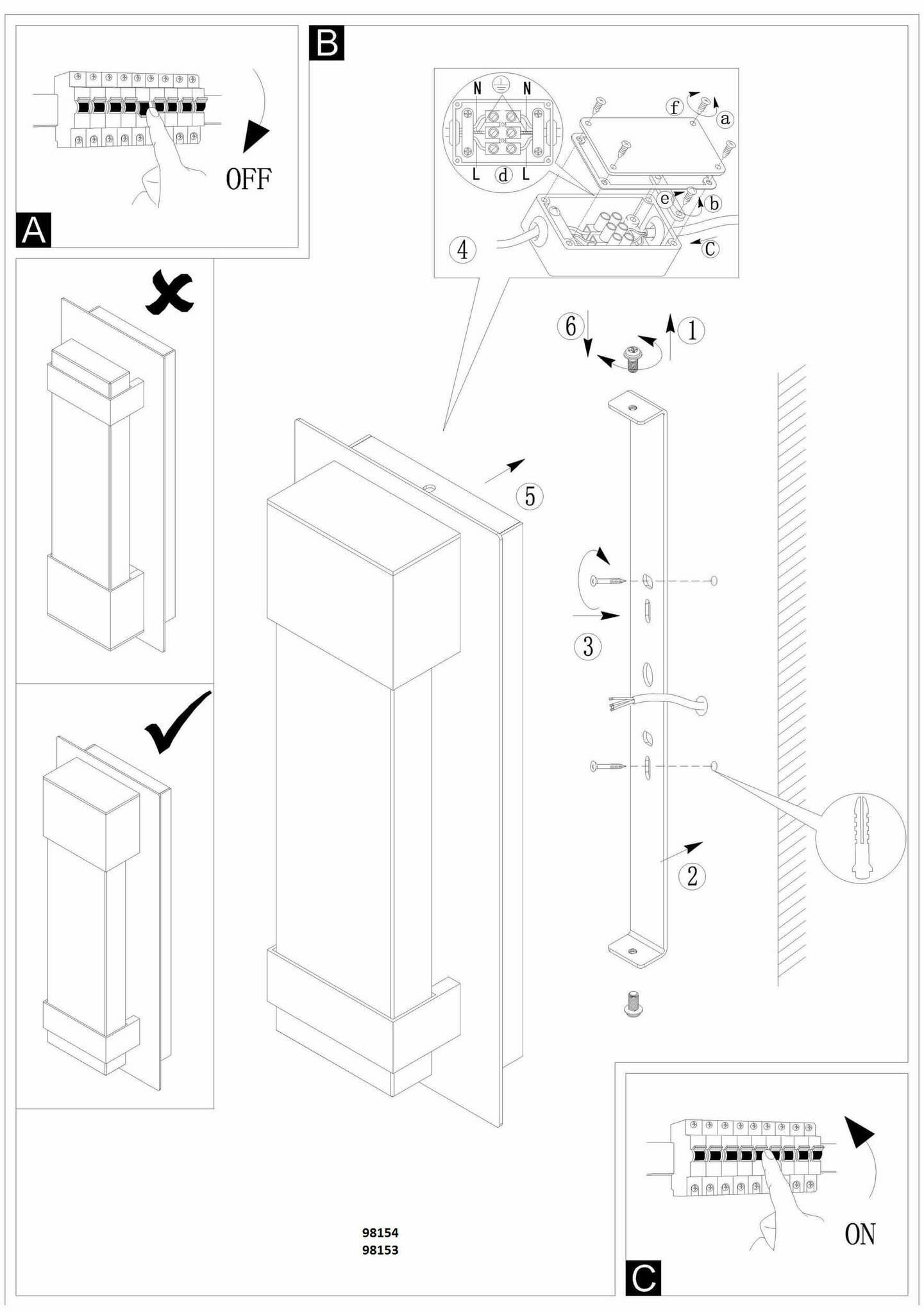 OFF

A

B

N N

L d L

f a

e b

c

4

6 1

5

3

2

98154
98153

ON

C