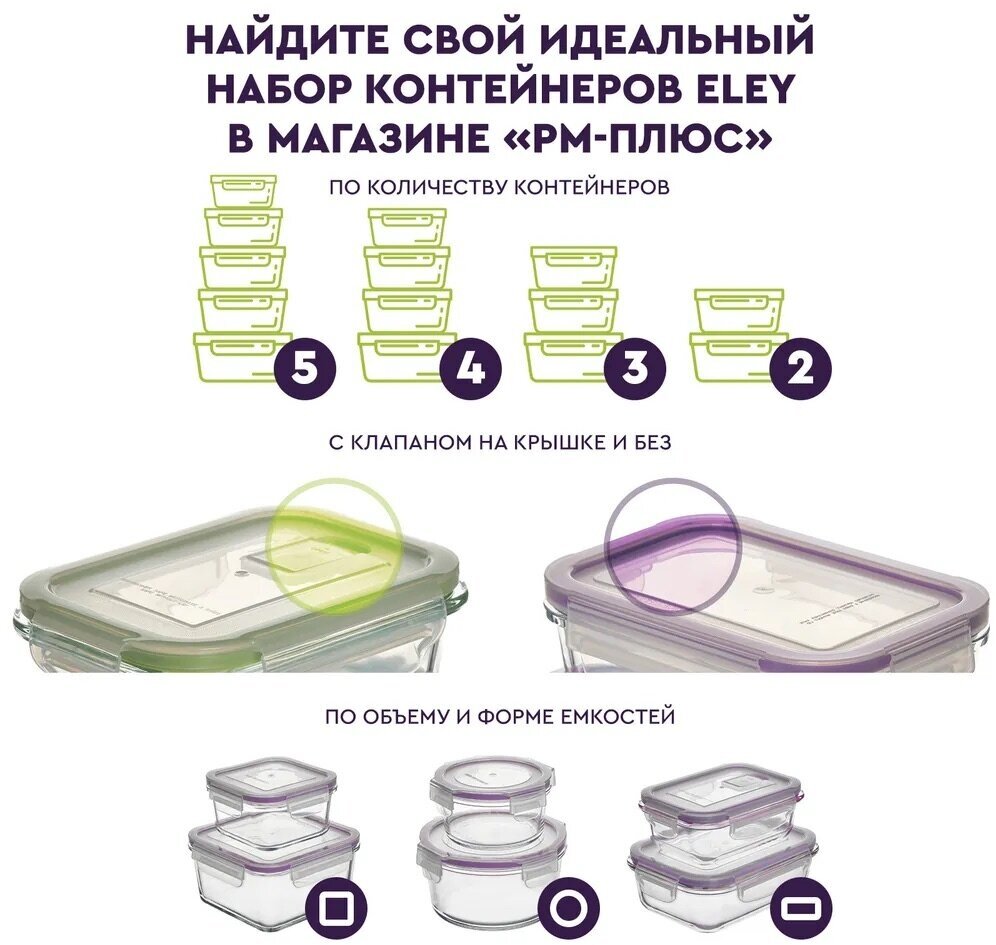 НАЙДИТЕ СВОЙ ИДЕАЛЬНЫЙ НАБОР КОНТЕЙНЕРОВ ELEY В МАГАЗИНЕ «РМ-ПЛЮС»

ПО КОЛИЧЕСТВУ КОНТЕЙНЕРОВ

5

4

3

2

С КЛАПАНОМ НА КРЫШКЕ И БЕЗ

ПО ОБЪЕМУ И ФОРМЕ ЕМКОСТЕЙ