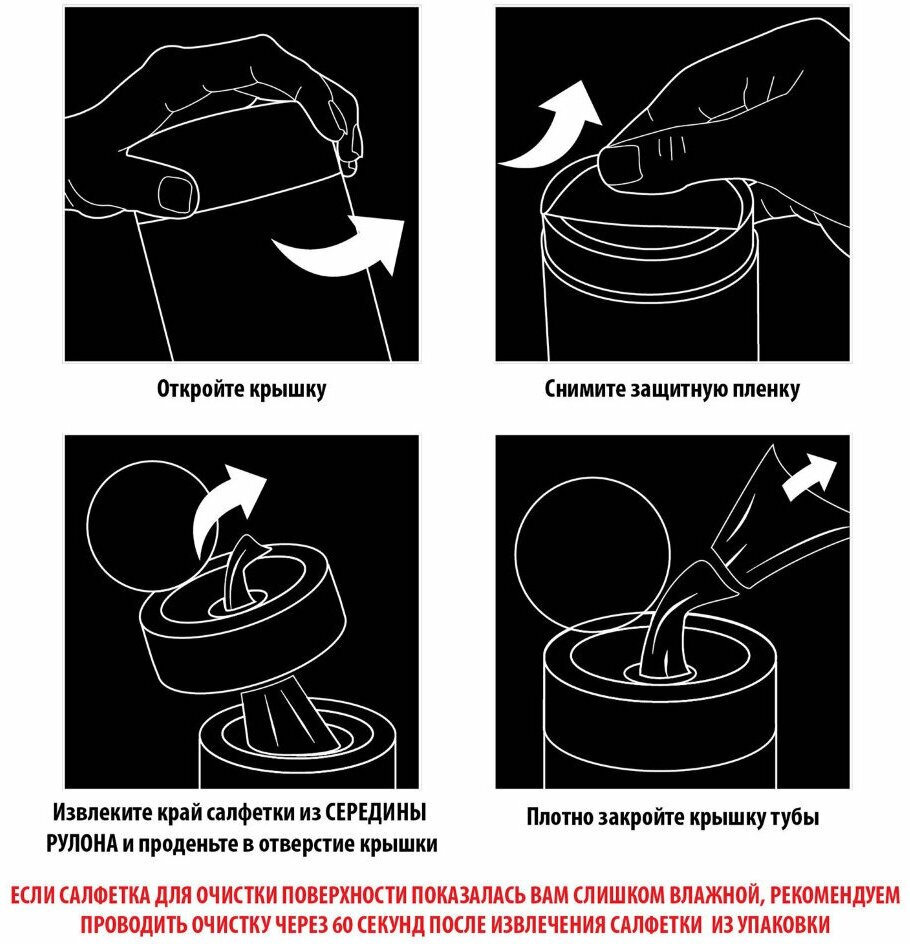 Откройте крышку

Снимите защитную пленку

Извлеките край салфетки из СЕРЕДИНЫ РУЛОНА и проденьте в отверстие крышки

Плотно закройте крышку тубы

ЕСЛИ САЛФЕТКА ДЛЯ ОЧИСТКИ ПОВЕРХНОСТИ ПОКАЗАЛАСЬ ВАМ СЛИШКОМ ВЛАЖНОЙ, РЕКОМЕНДУЕМ ПРОВОДИТЬ ОЧИСТКУ ЧЕРЕЗ 60 СЕКУНД ПОСЛЕ ИЗВЛЕЧЕНИЯ САЛФЕТКИ ИЗ УПАКОВКИ