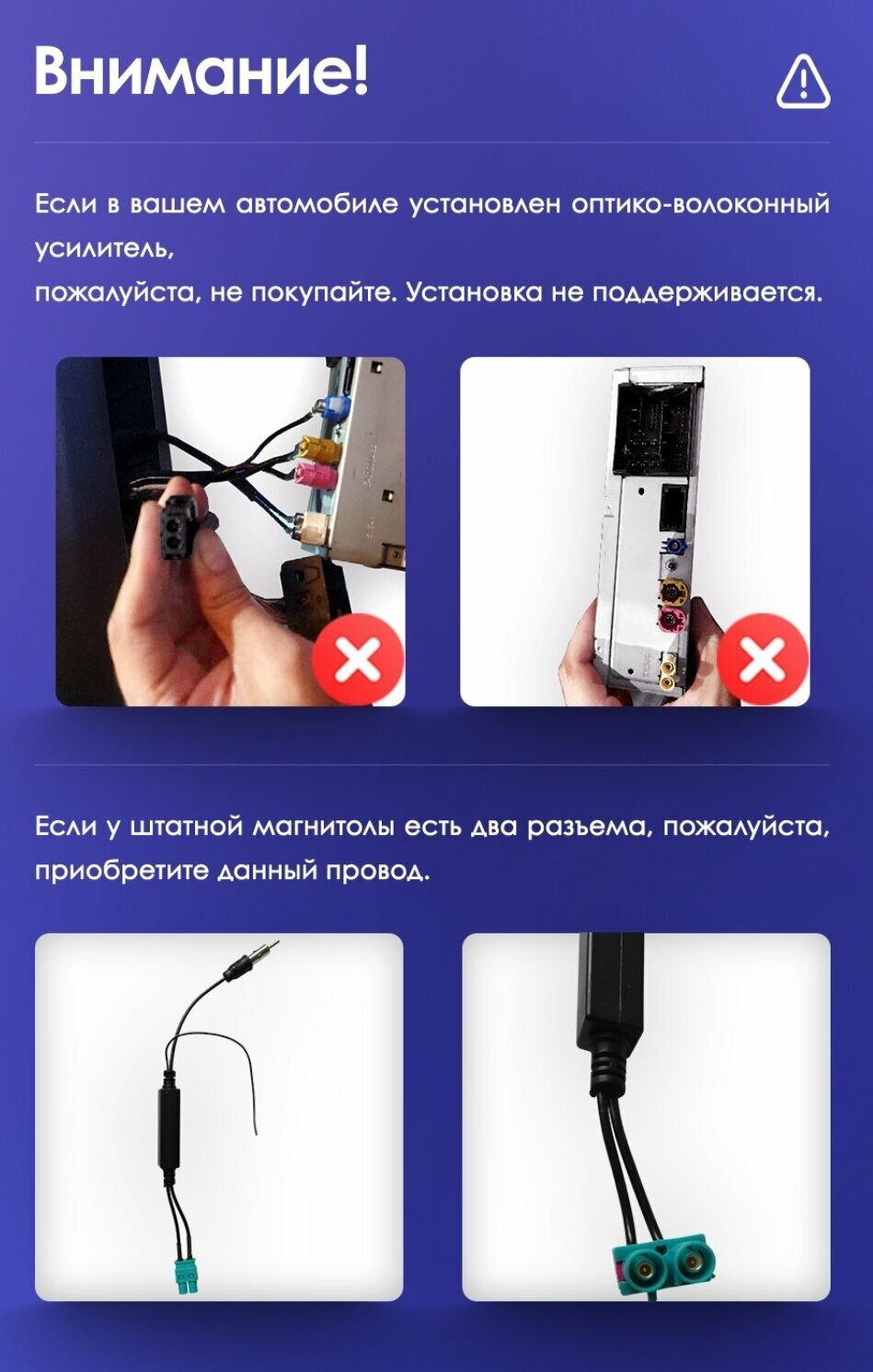 Внимание!

Если в вашем автомобиле установлен оптико-волоконный усилитель,
пожалуйста, не покупайте. Установка не поддерживается.

Если у штатной магнитолы есть два разъема, пожалуйста, приобретите данный провод.