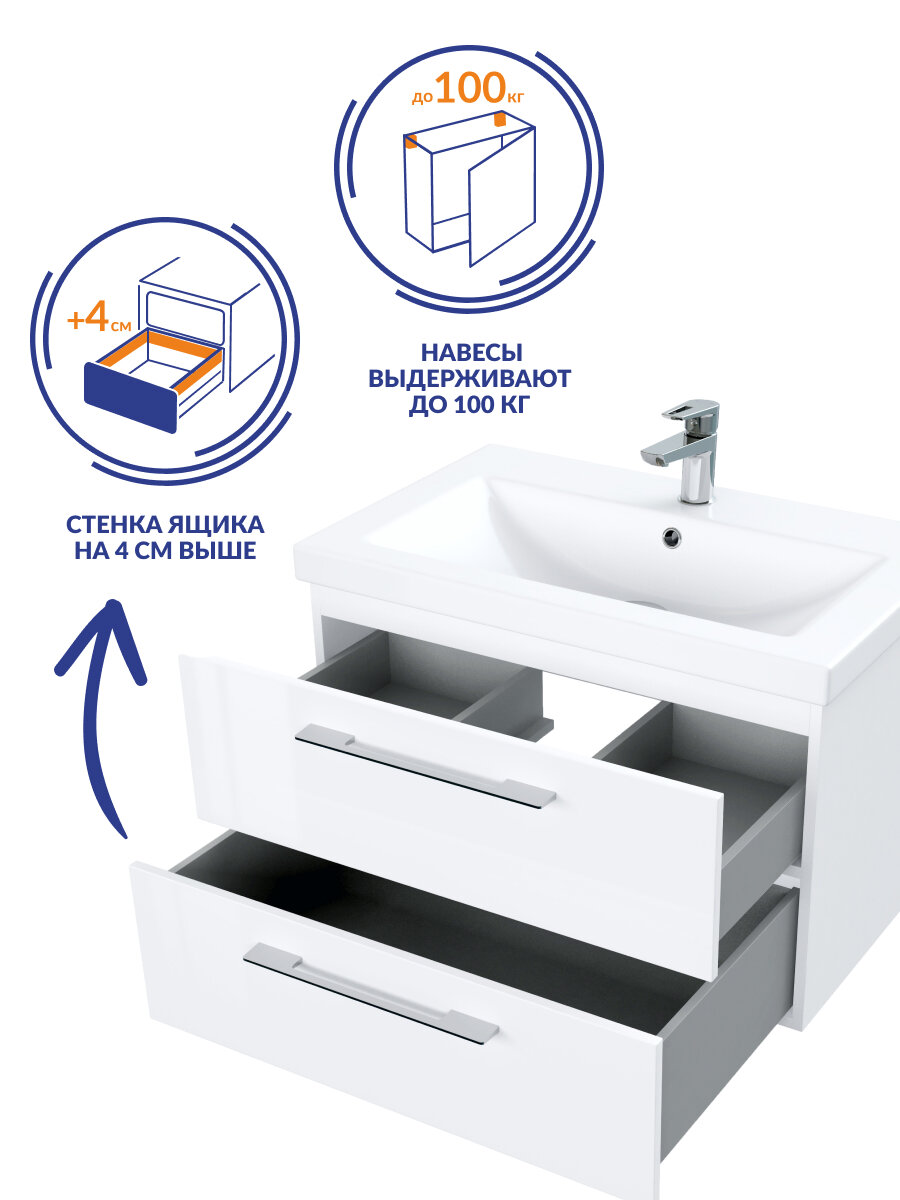 до 100 кг

НАВЕСЫ ВЫДЕРЖИВАЮТ ДО 100 КГ

+4 см

СТЕНКА ЯЩИКА НА 4 СМ ВЫШЕ