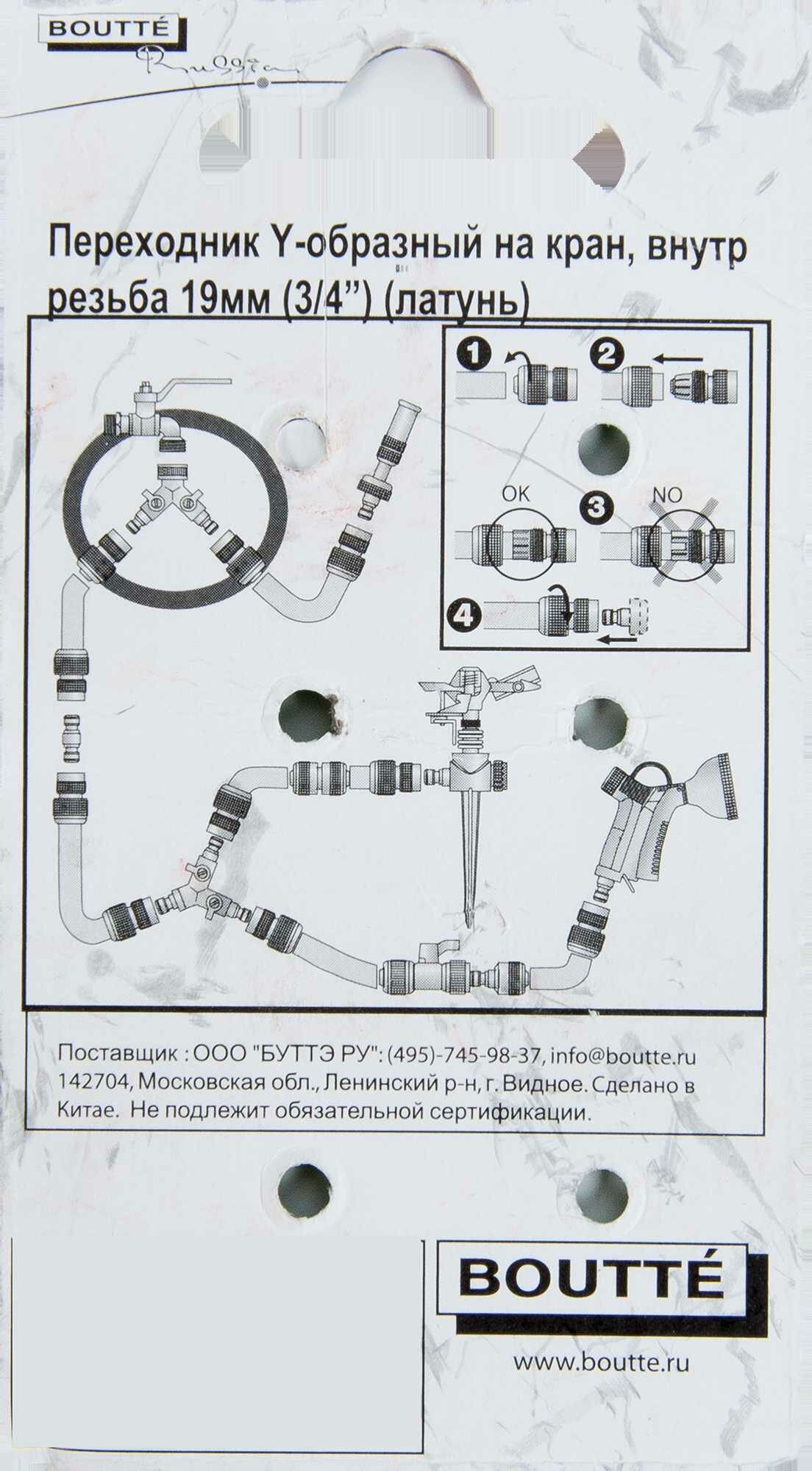 BOUTTÉ
Russia

Переходник Y-образный на кран, внутр резьба 19мм (3/4") (латунь)

1
2
OK
3
NO
4

Поставщик : ООО "БУТТЭ РУ": (495)-745-98-37, info@boutte.ru 142704, Московская обл., Ленинский р-н, г. Видное. Сделано в Китае. Не подлежит обязательной сертификации.

BOUTTÉ

www.boutte.ru