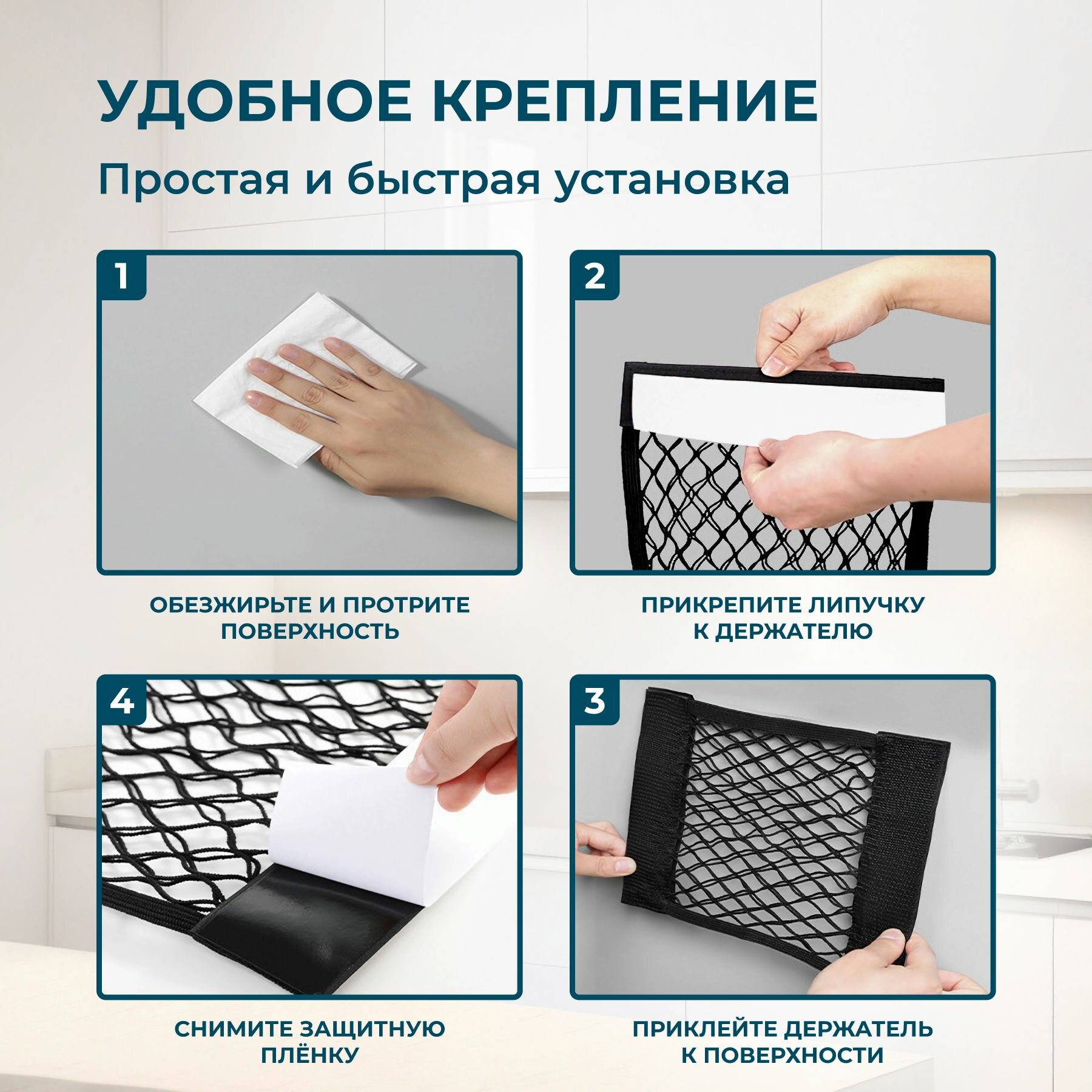 УДОБНОЕ КРЕПЛЕНИЕ

Простая и быстрая установка

1

ОБЕЗЖИРЬТЕ И ПРОТРИТЕ ПОВЕРХНОСТЬ

2

ПРИКРЕПИТЕ ЛИПУЧКУ К ДЕРЖАТЕЛЮ

4

СНИМИТЕ ЗАЩИТНУЮ ПЛЁНКУ

3

ПРИКЛЕЙТЕ ДЕРЖАТЕЛЬ К ПОВЕРХНОСТИ