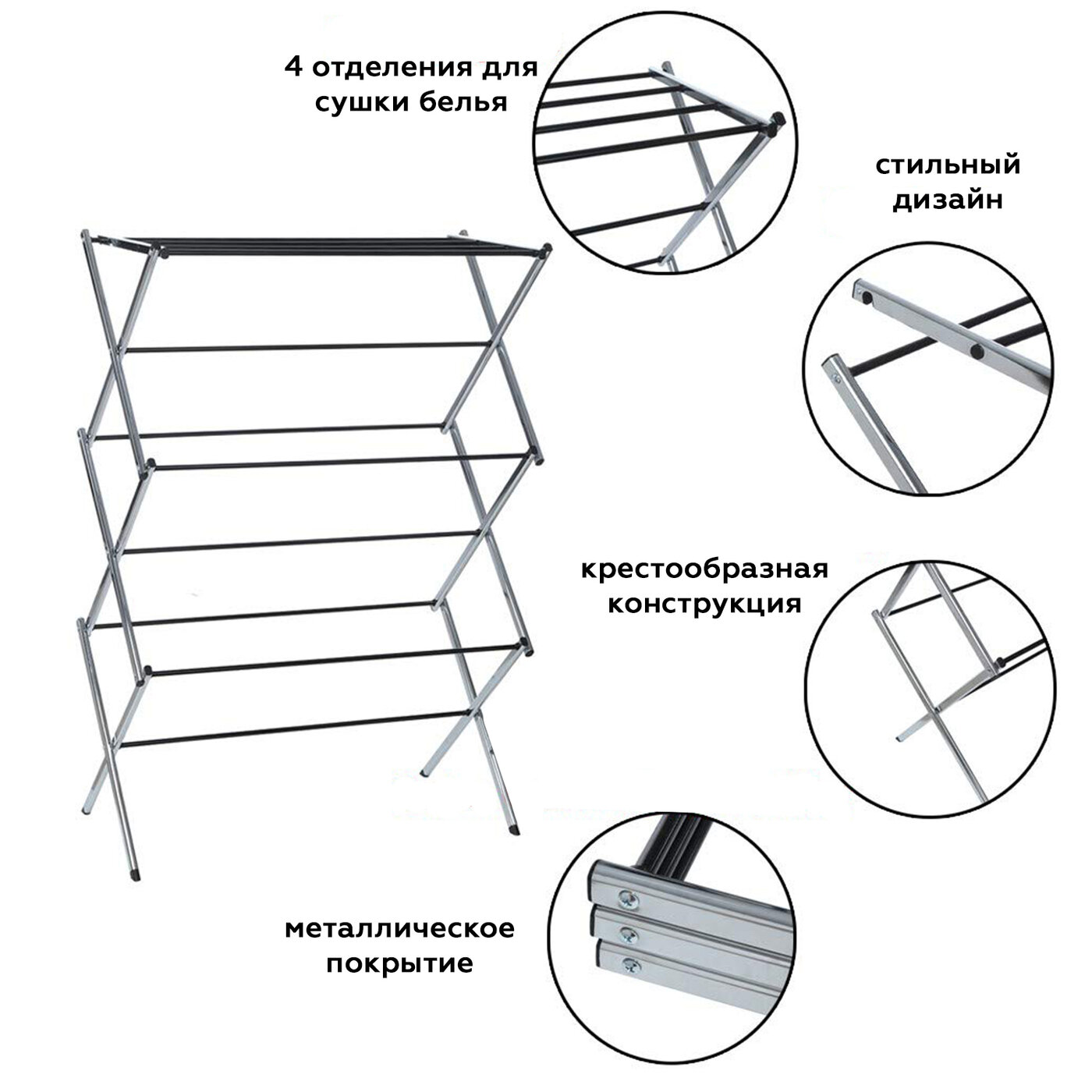 4 отделения для сушки белья

стильный дизайн

крестообразная конструкция

металлическое покрытие