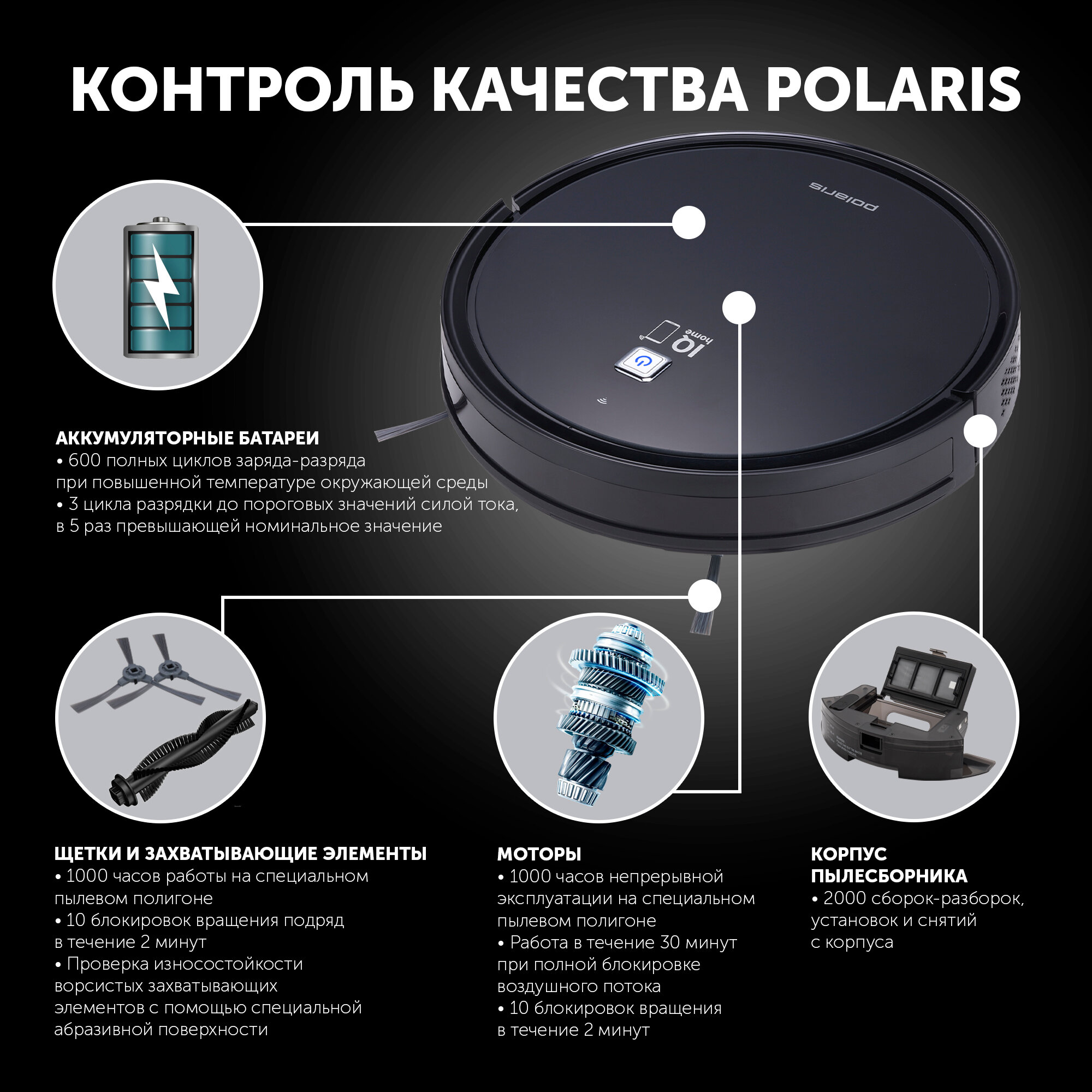 КОНТРОЛЬ КАЧЕСТВА POLARIS

polaris

IQ home

АККУМУЛЯТОРНЫЕ БАТАРЕИ
• 600 полных циклов заряда-разряда при повышенной температуре окружающей среды
• 3 цикла разрядки до пороговых значений силой тока, в 5 раз превышающей номинальное значение

ЩЕТКИ И ЗАХВАТЫВАЮЩИЕ ЭЛЕМЕНТЫ
• 1000 часов работы на специальном пылевом полигоне
• 10 блокировок вращения подряд в течение 2 минут
• Проверка износостойкости ворсистых захватывающих элементов с помощью специальной абразивной поверхности

МОТОРЫ
• 1000 часов непрерывной эксплуатации на специальном пылевом полигоне
• Работа в течение 30 минут при полной блокировке воздушного потока
• 10 блокировок вращения в течение 2 минут

КОРПУС ПЫЛЕСБОРНИКА
• 2000 сборок-разборок, установок и снятий с корпуса