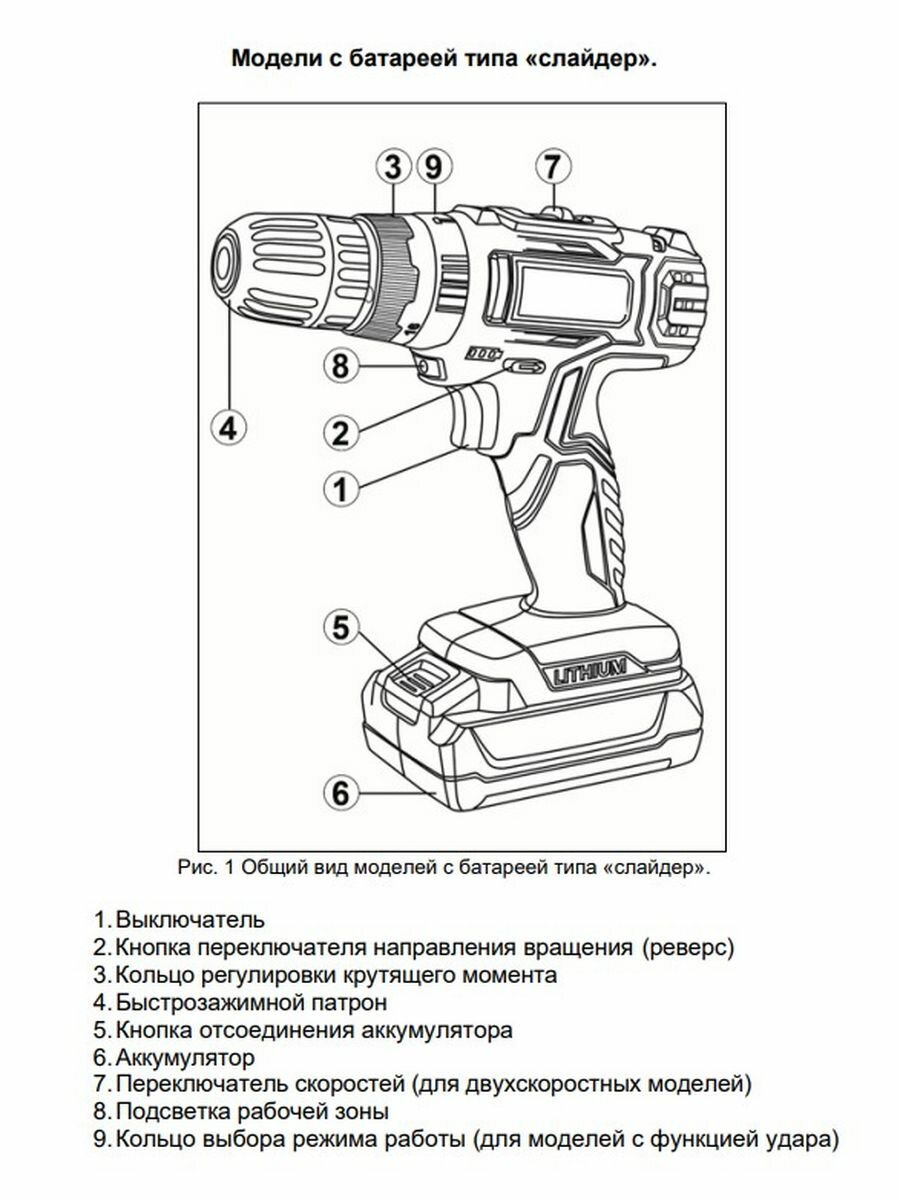 Модели с батареей типа «слайдер».

3 9 7

8

4

2

1

5

LITHIUM

6

Рис. 1 Общий вид моделей с батареей типа «слайдер».

1. Выключатель
2. Кнопка переключателя направления вращения (реверс)
3. Кольцо регулировки крутящего момента
4. Быстрозажимной патрон
5. Кнопка отсоединения аккумулятора
6. Аккумулятор
7. Переключатель скоростей (для двухскоростных моделей)
8. Подсветка рабочей зоны
9. Кольцо выбора режима работы (для моделей с функцией удара)