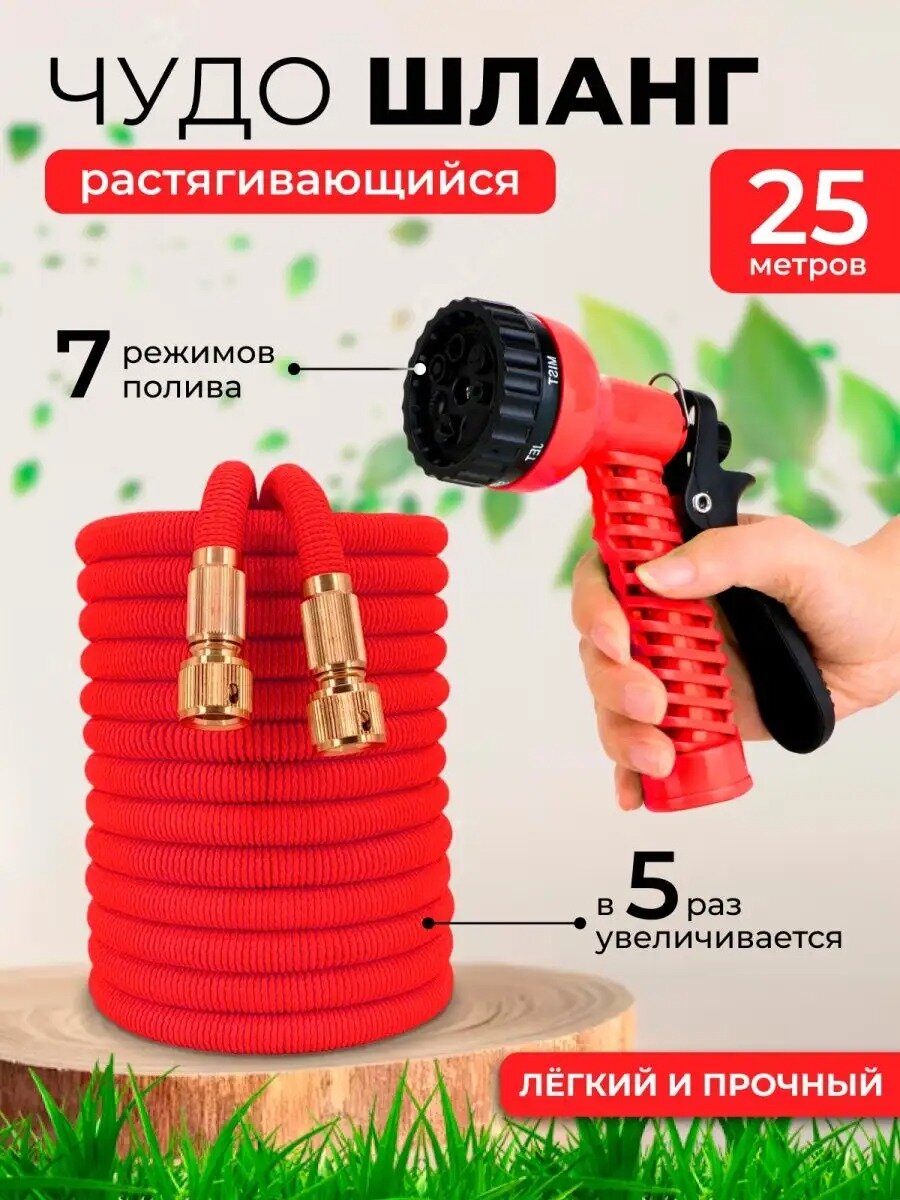 ЧУДО ШЛАНГ

растягивающийся

25 метров

7 режимов полива

MIST

JET

в 5 раз увеличивается

ЛЁГКИЙ И ПРОЧНЫЙ